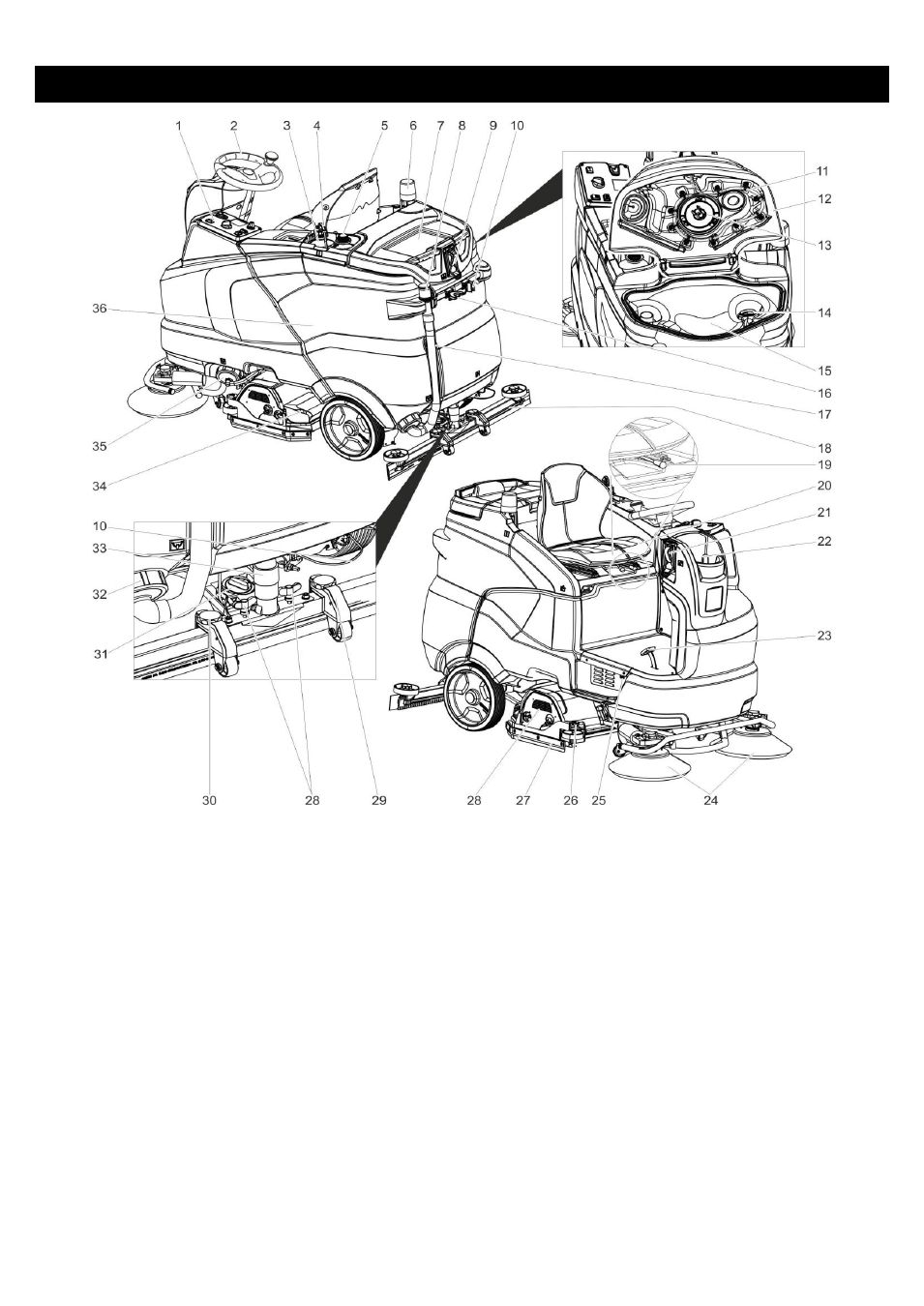 1 2 3 4 5 6 7 8 9 10

11
12
13
14
15
16
17
18
19
20
21
22
23

36
35
34

10
33
32
31

30 28 29

28 27 26 25 24