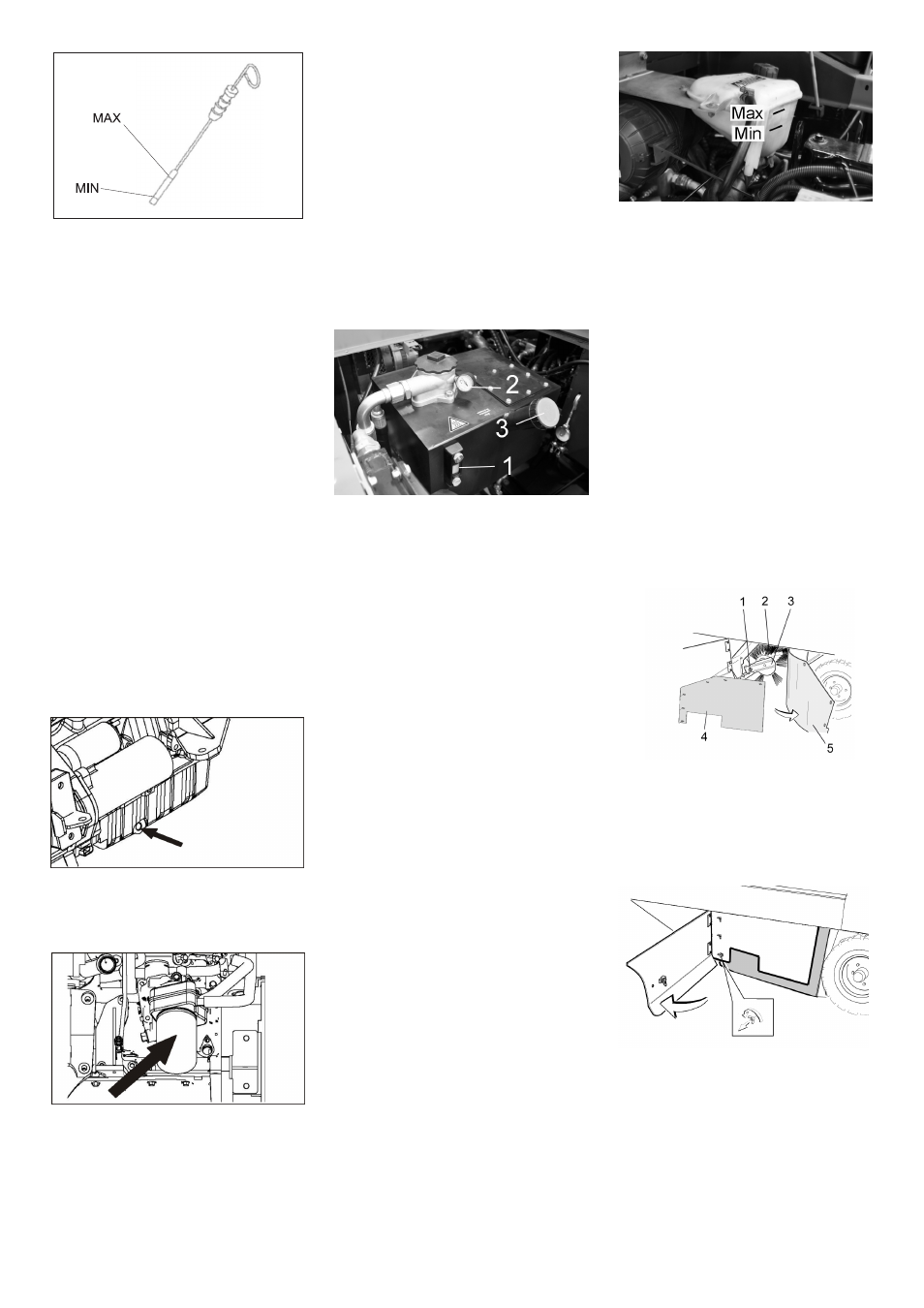 MAX
MIN

Max
Min

2
3
1

1 2 3
4
5