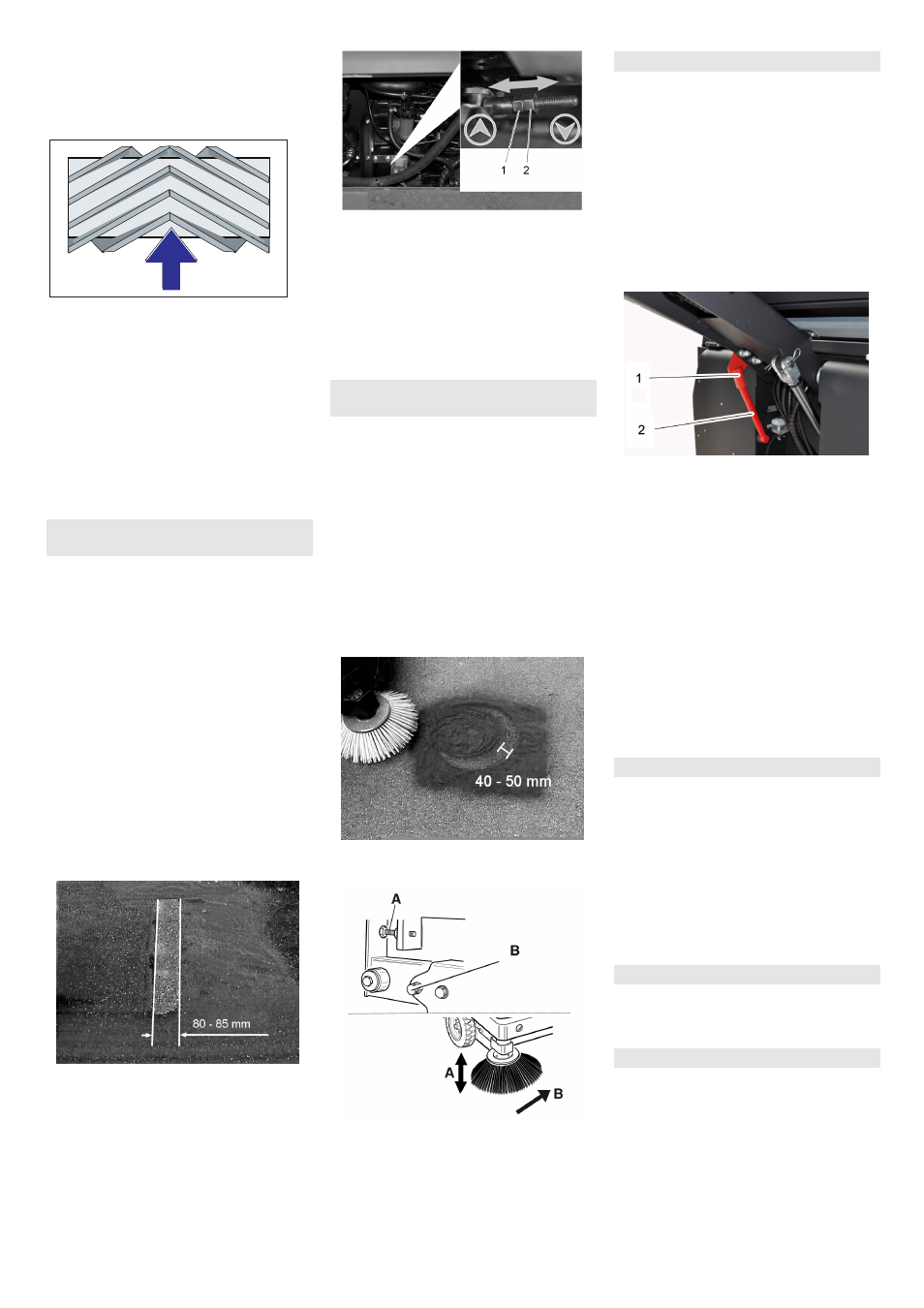 1 2

1

2

40 - 50 mm

80 - 85 mm

A

B

A

B