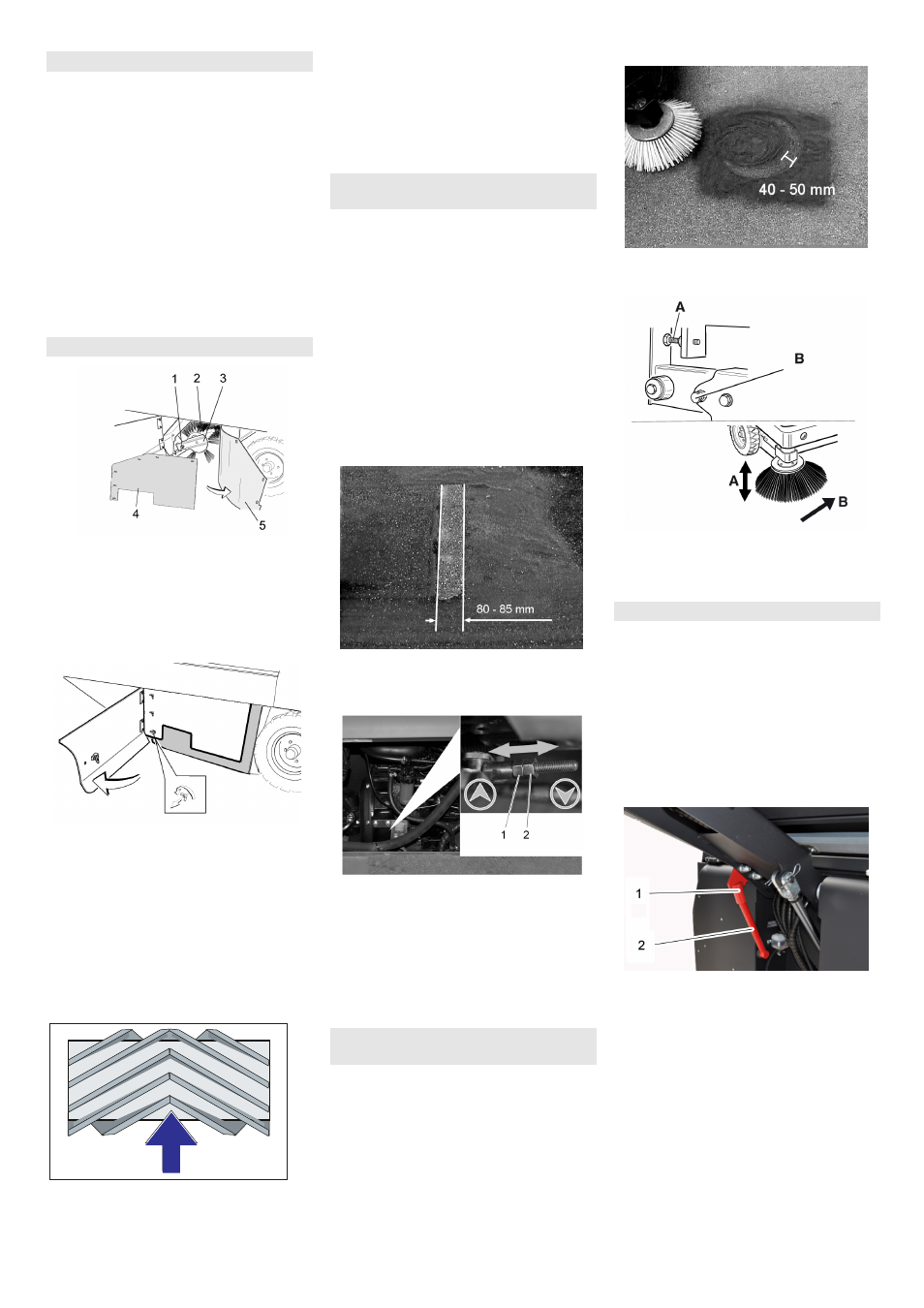 1 2 3

4

5

80 - 85 mm

1 2

40 - 50 mm

A

B

A

B

1

2