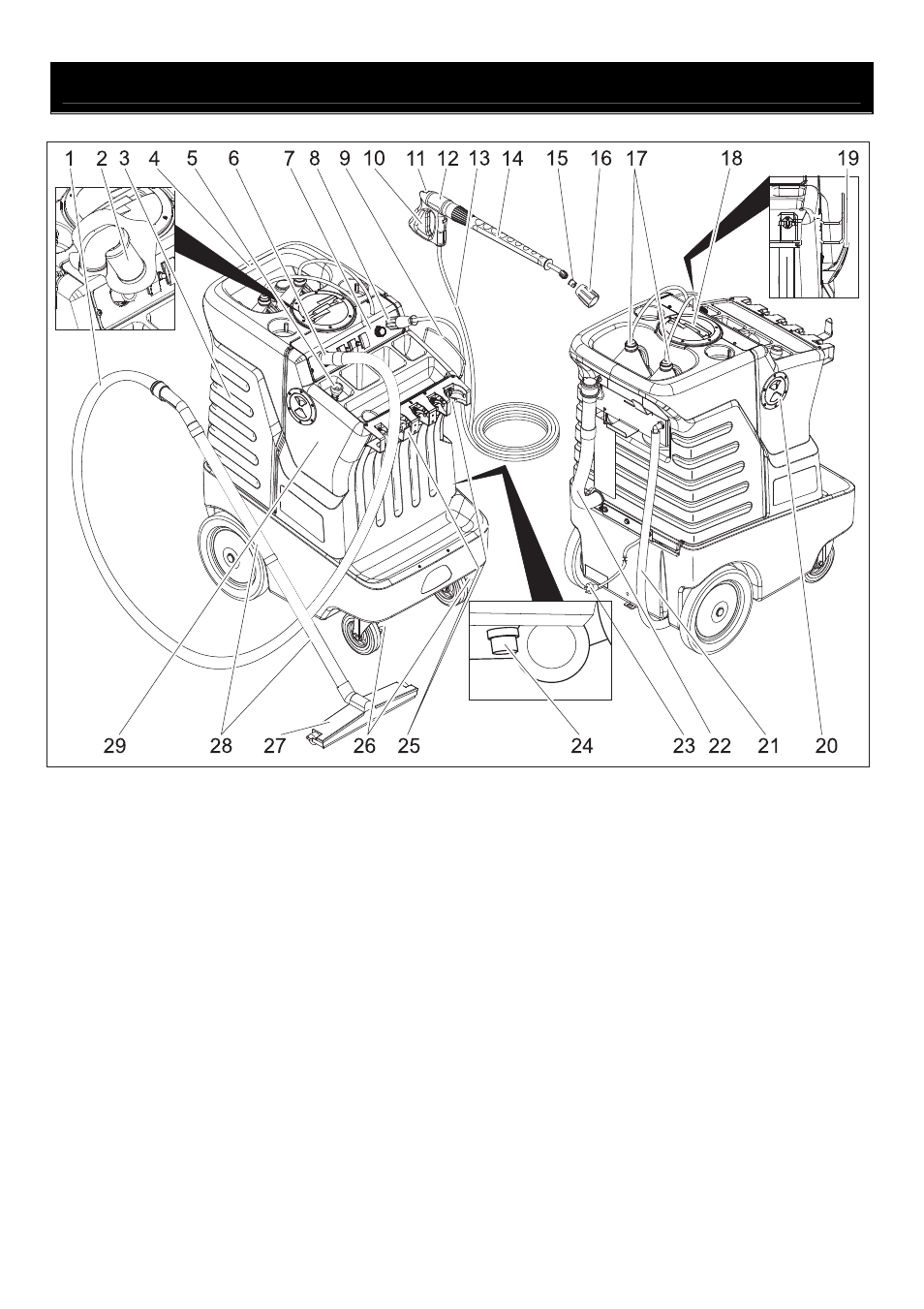 1 2 3 4 5 6 7 8 9 10 11 12 13 14 15 16 17 18 19

29 28 27 26 25 24 23 22 21 20