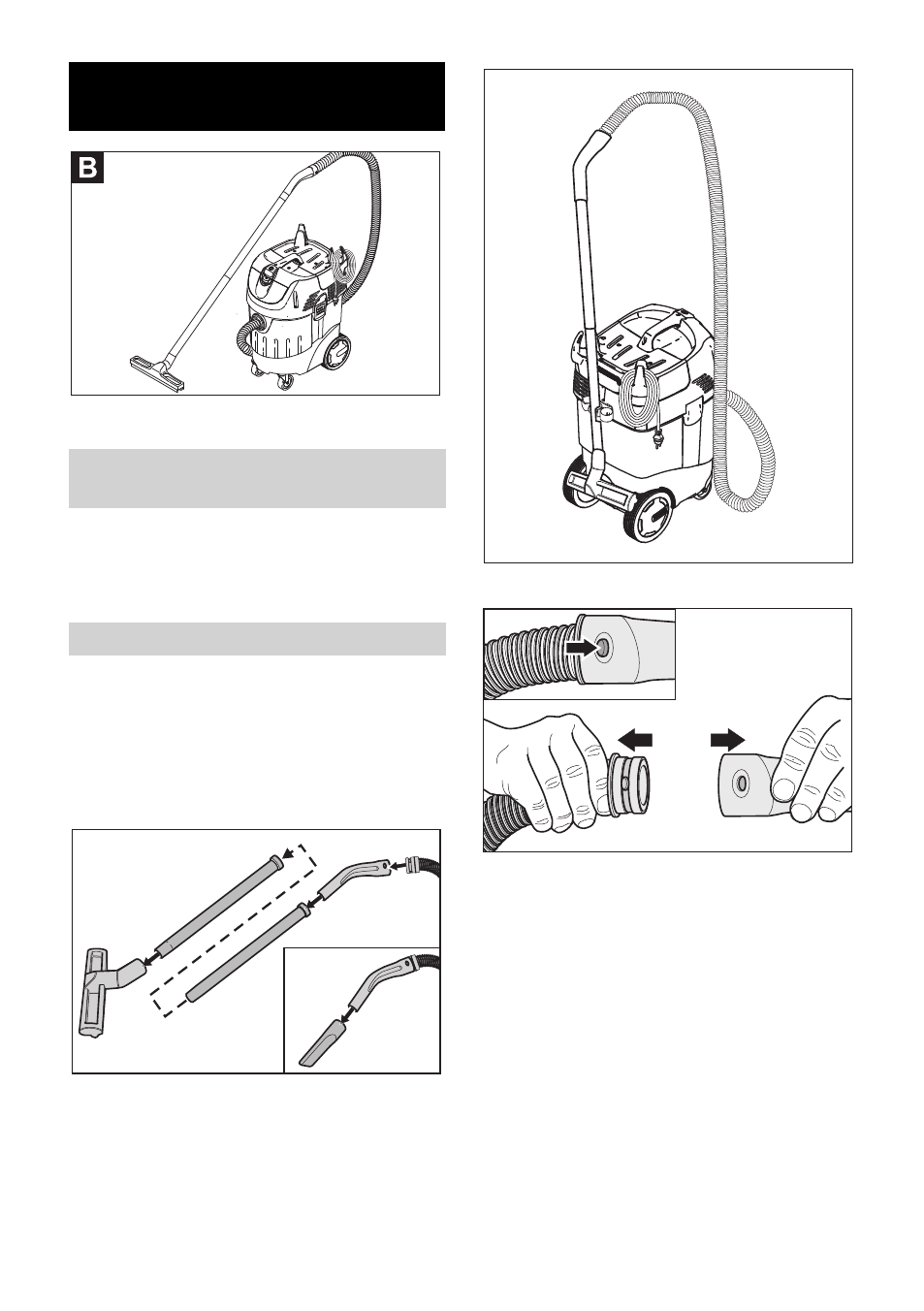 B