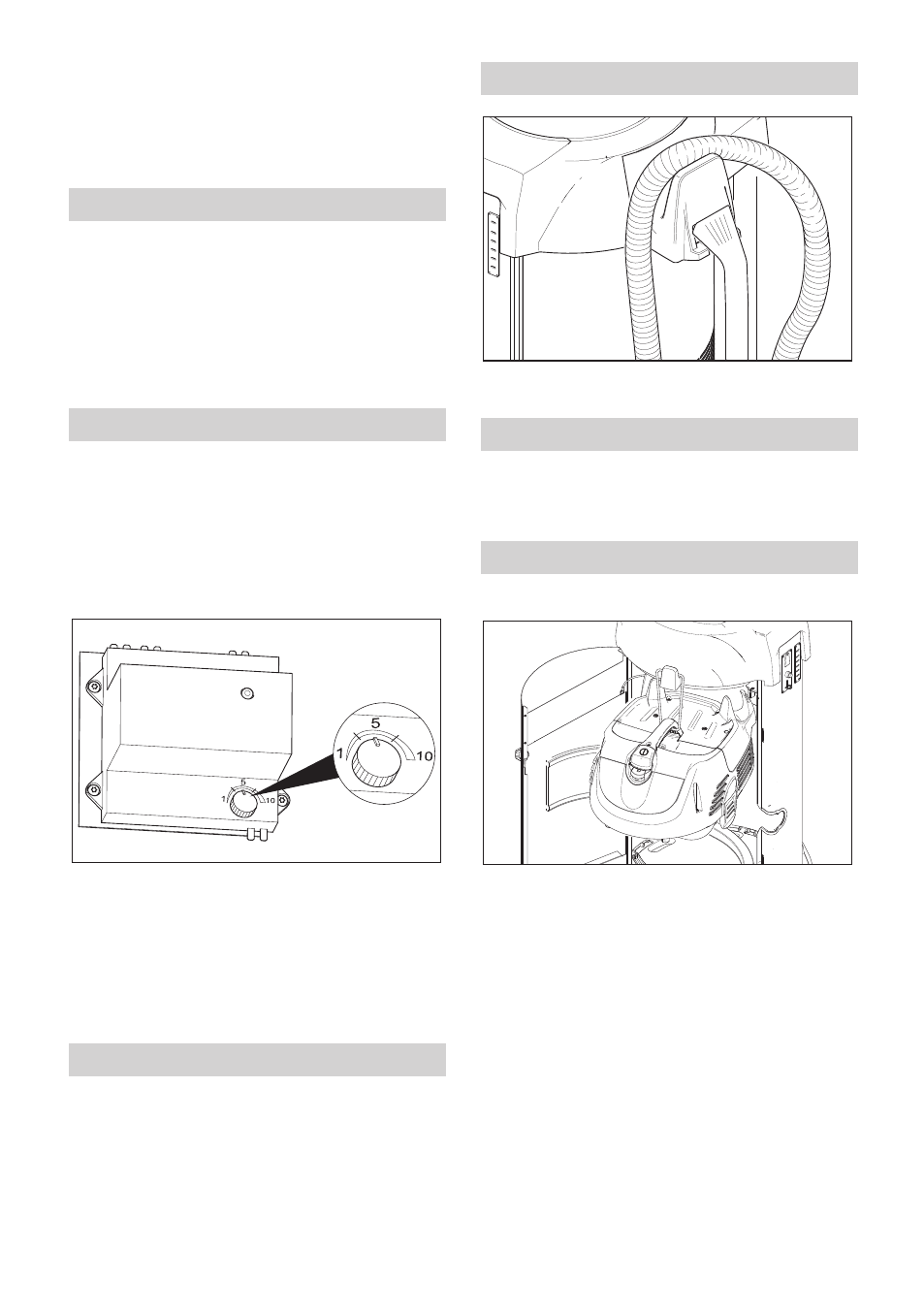 1
5
10
1
5
10