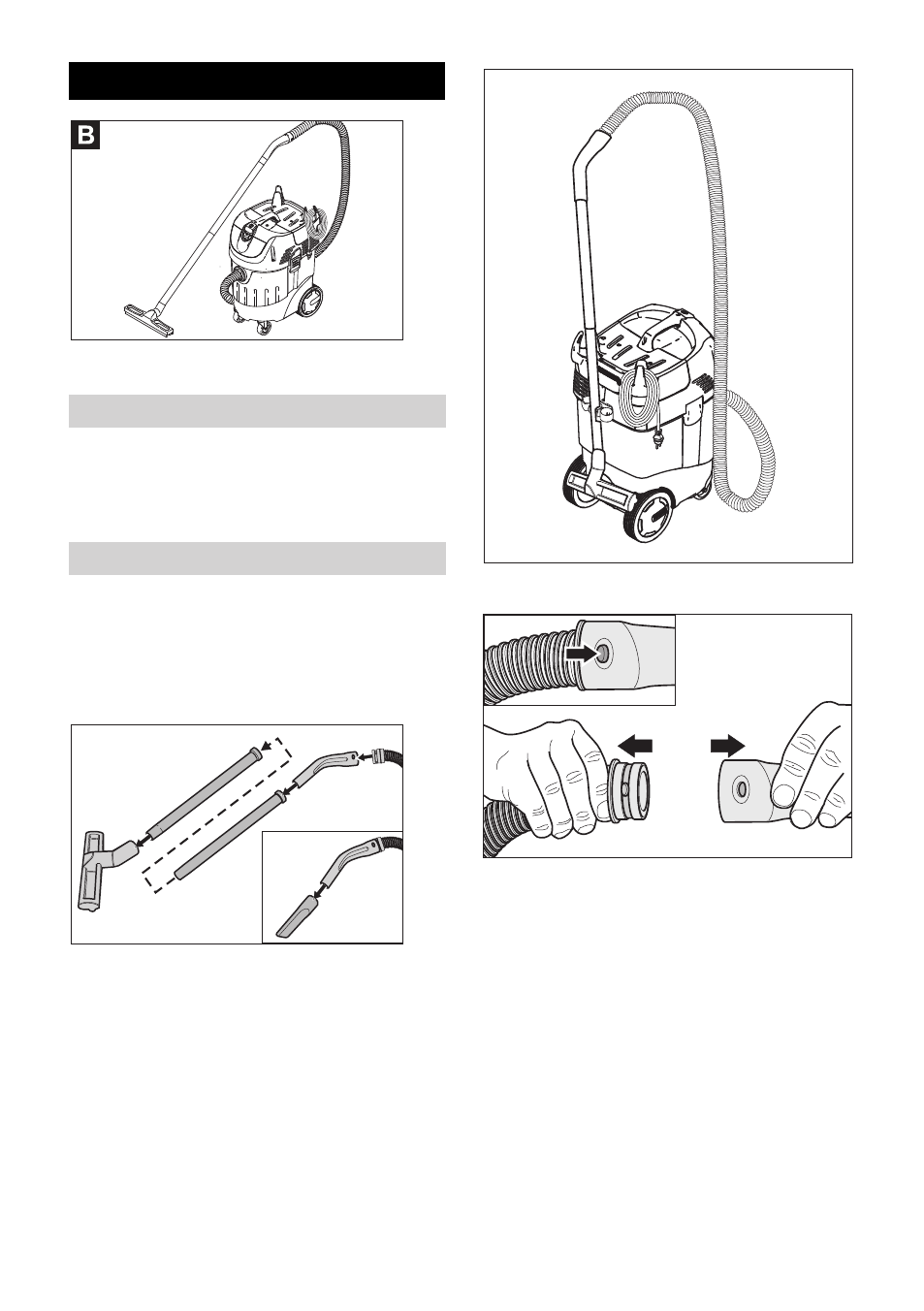 B