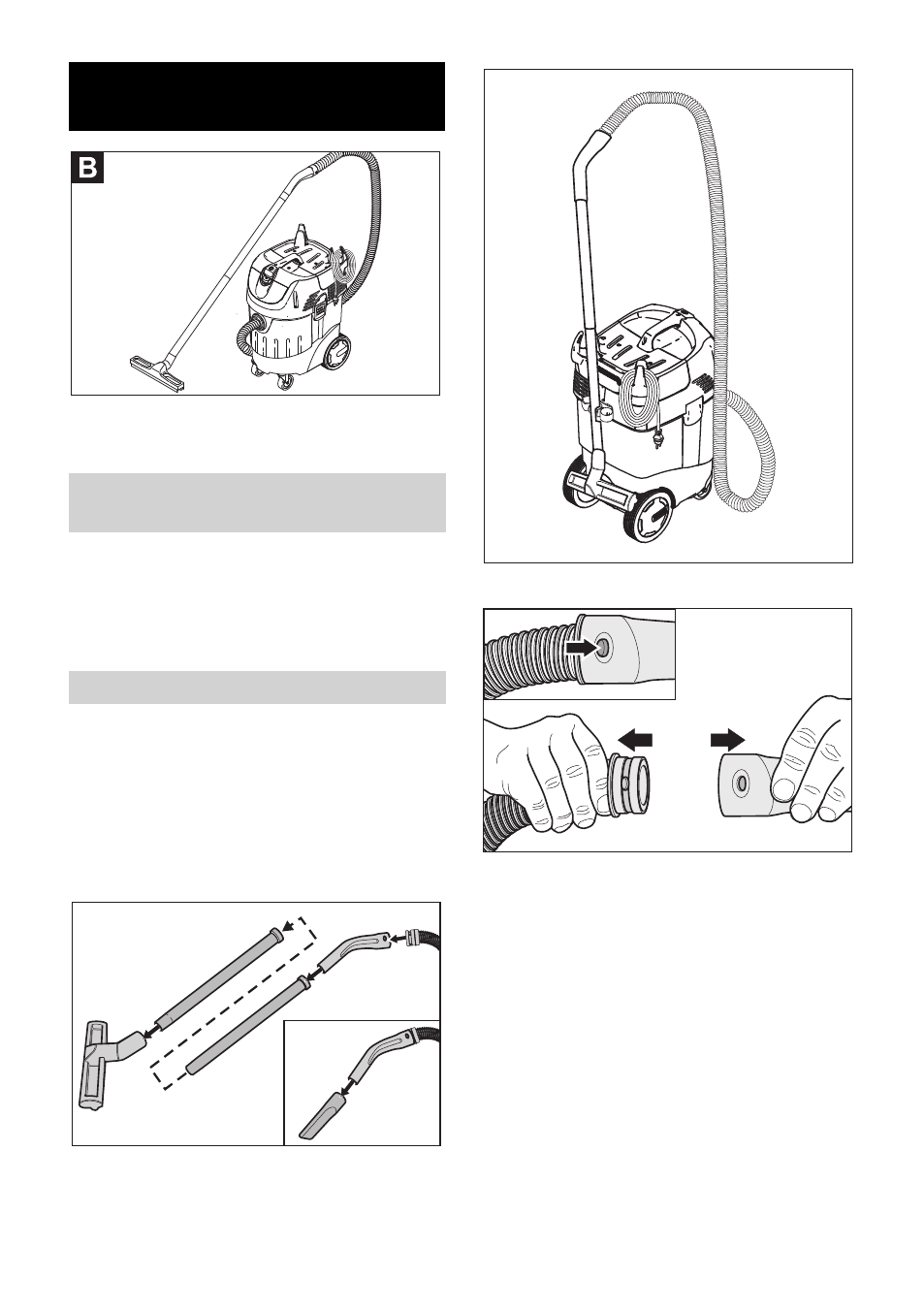 B