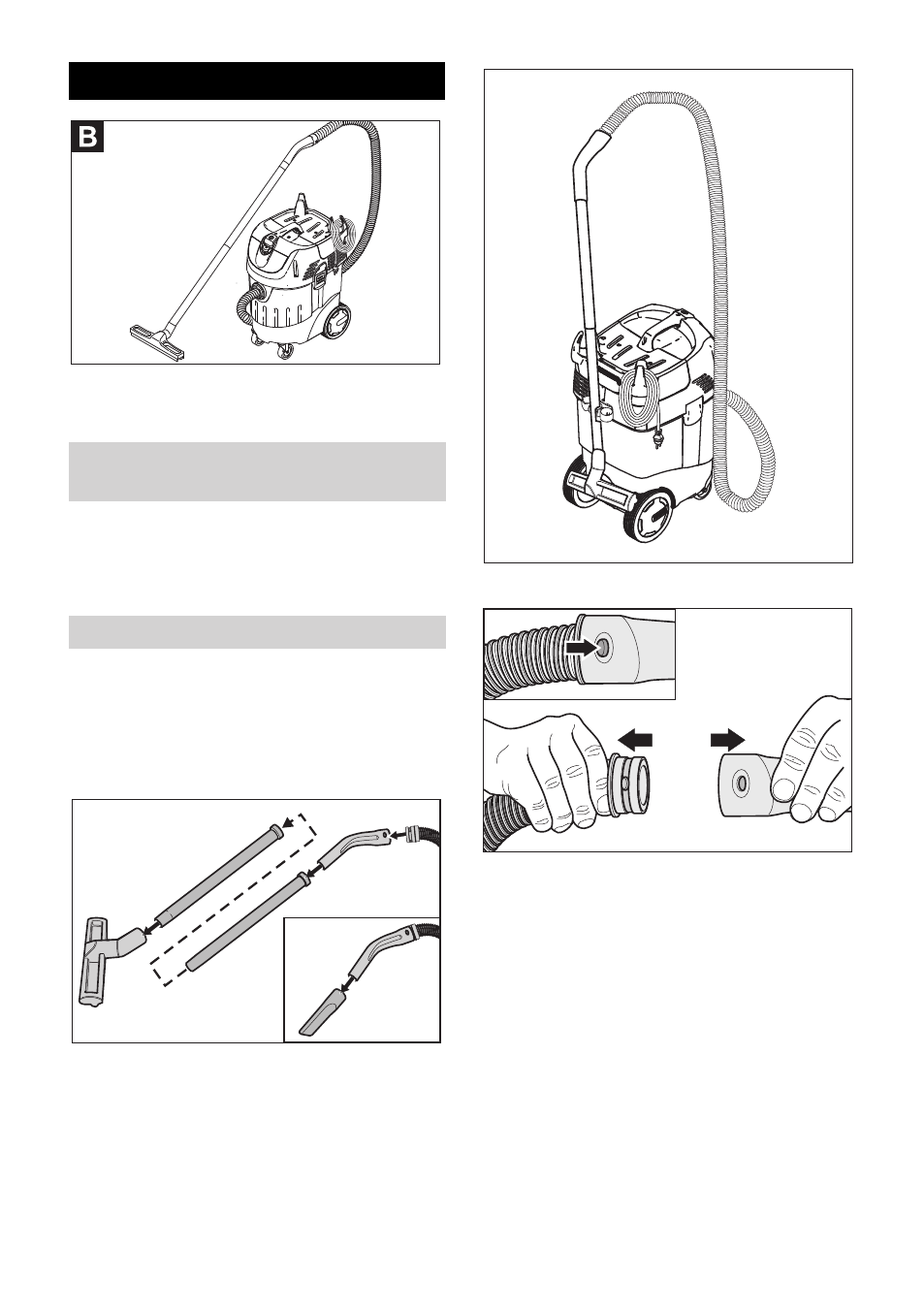 B