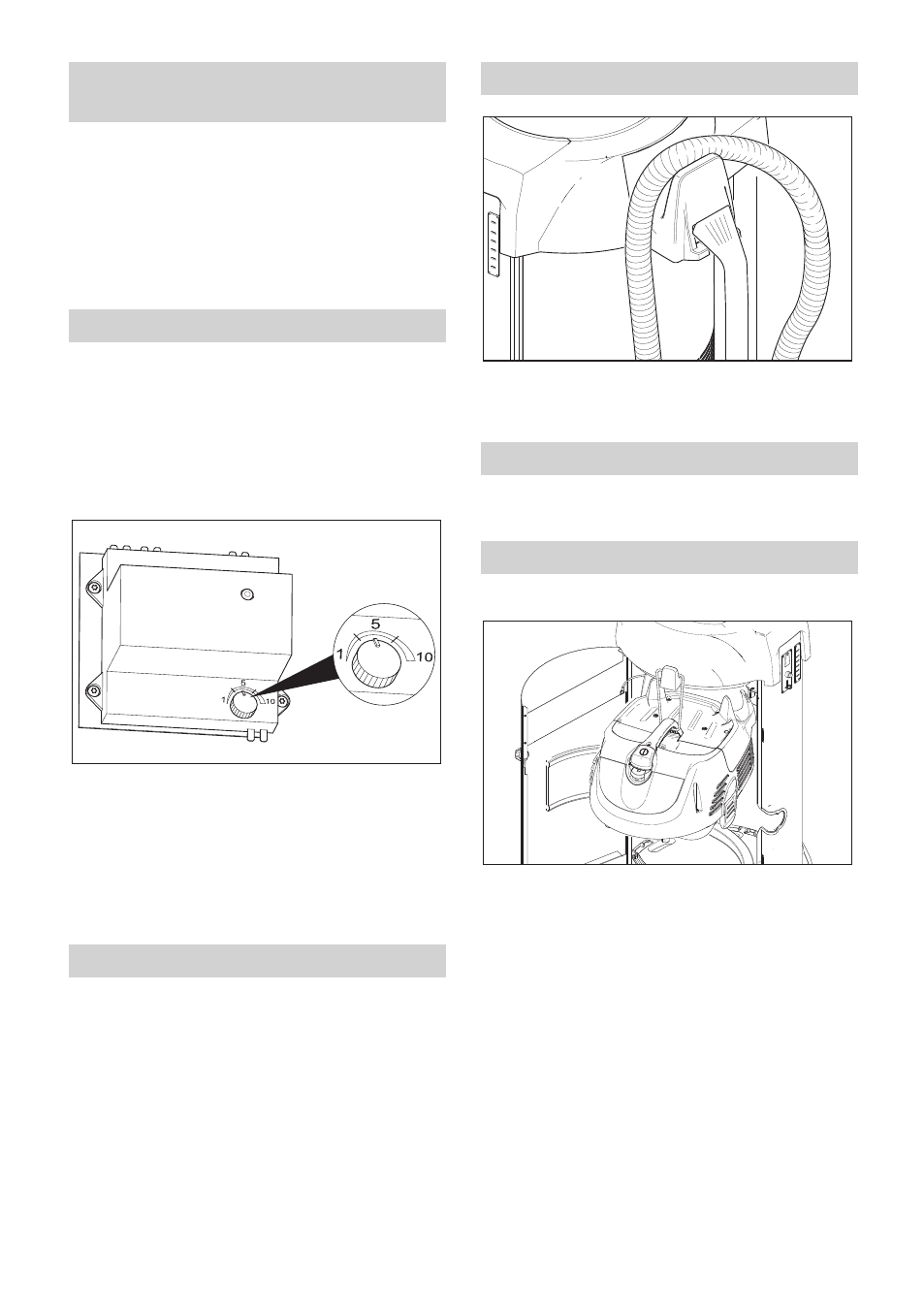 5
1
10
5
1
10