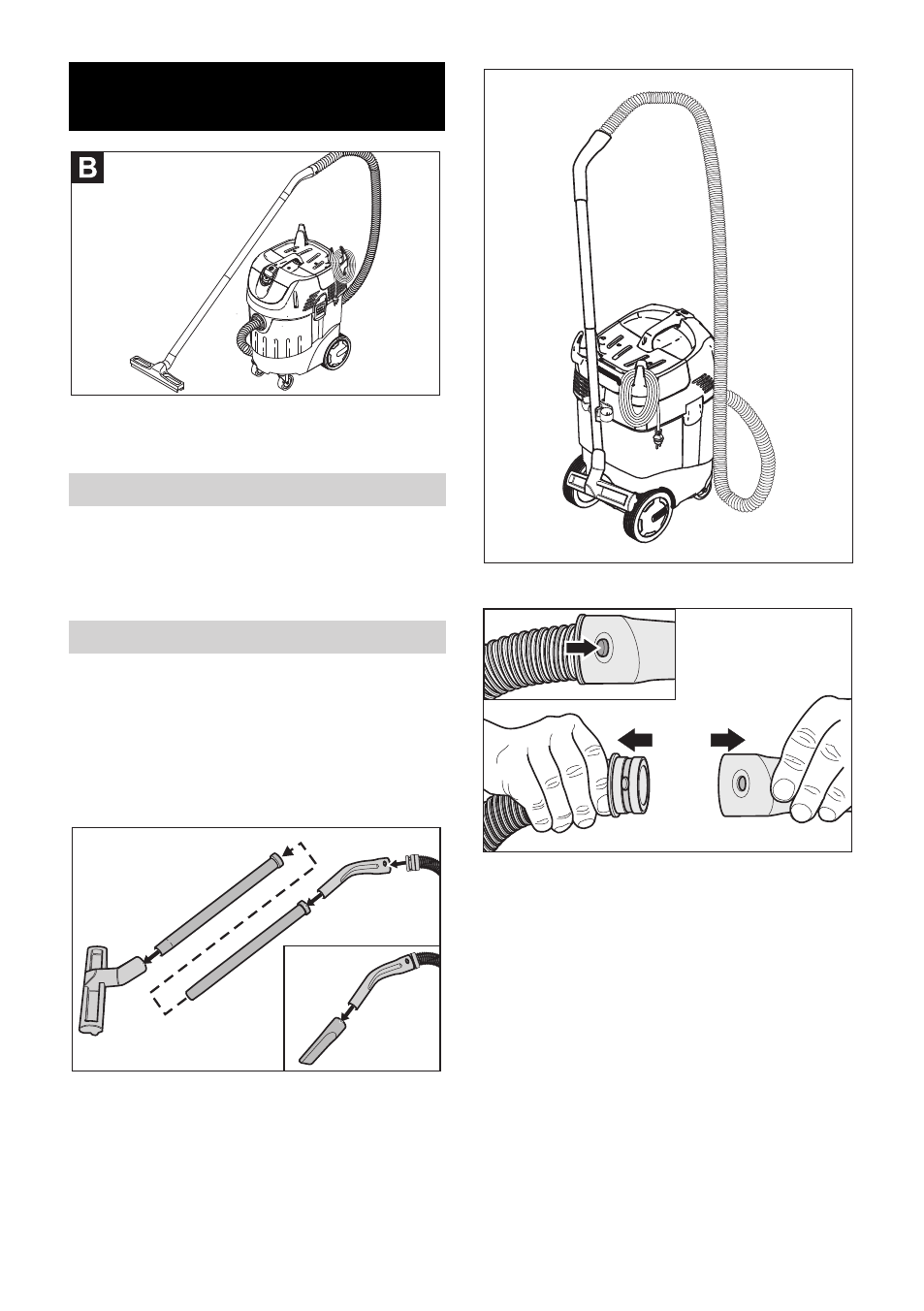 B