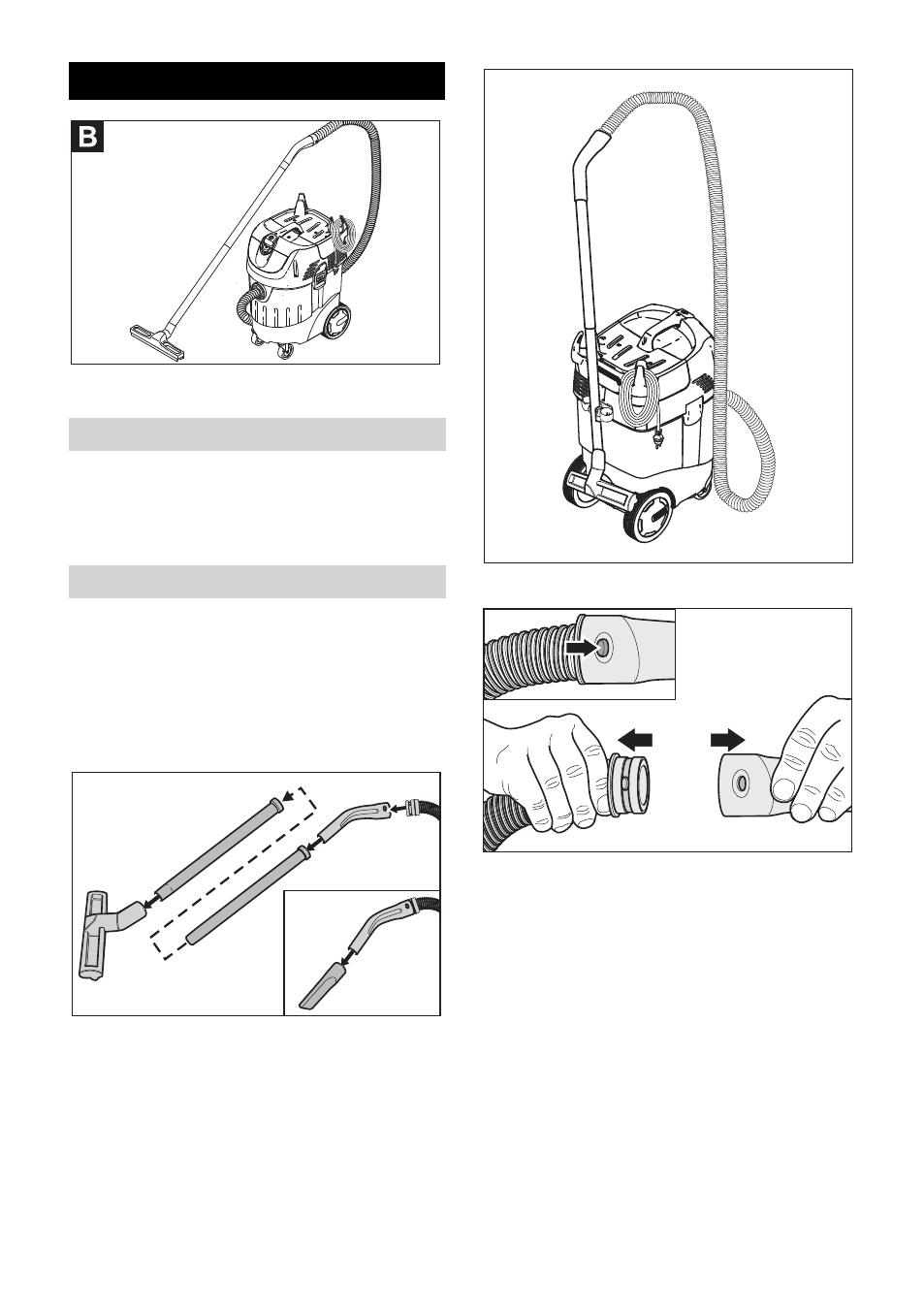 B