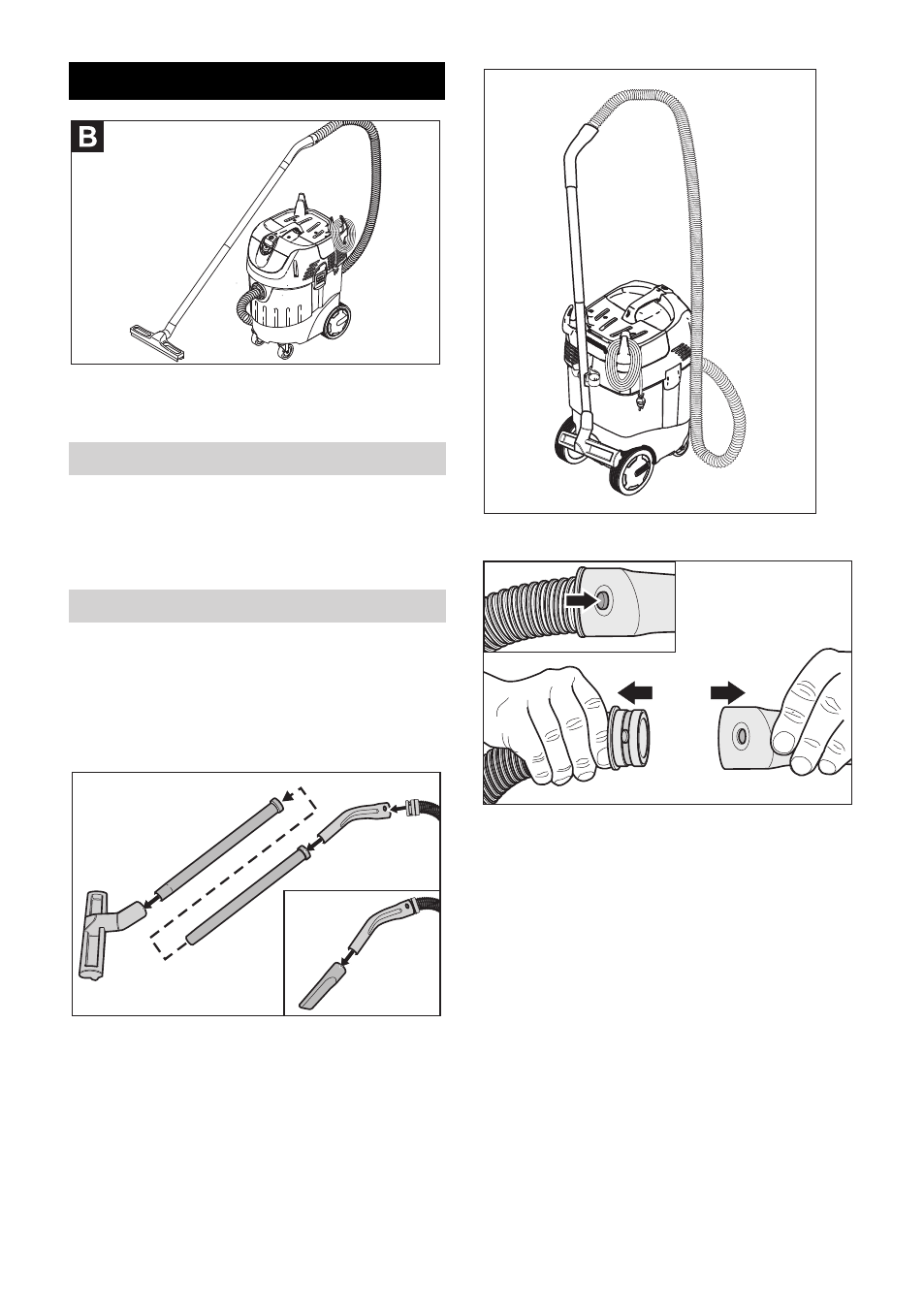 B