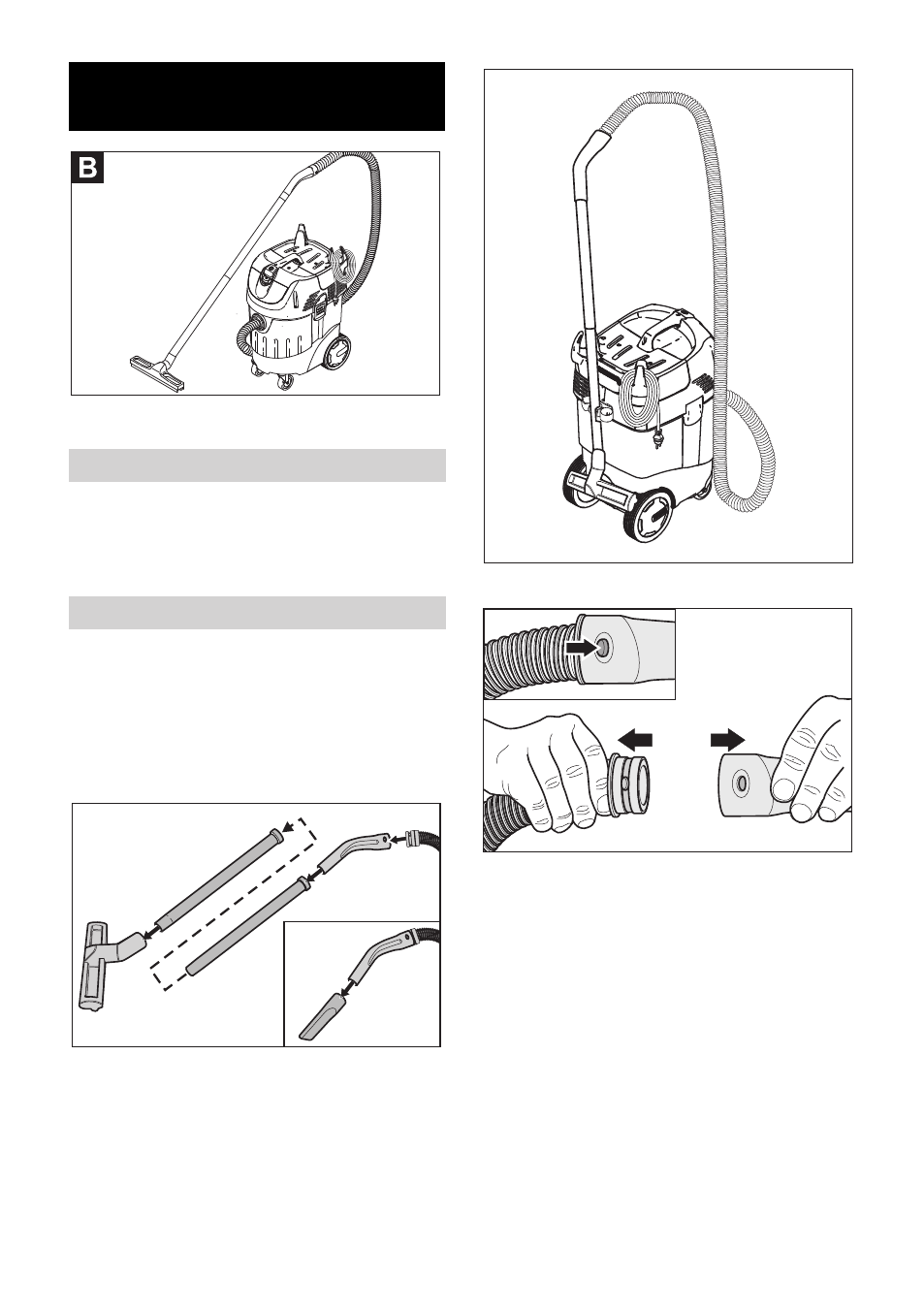 B