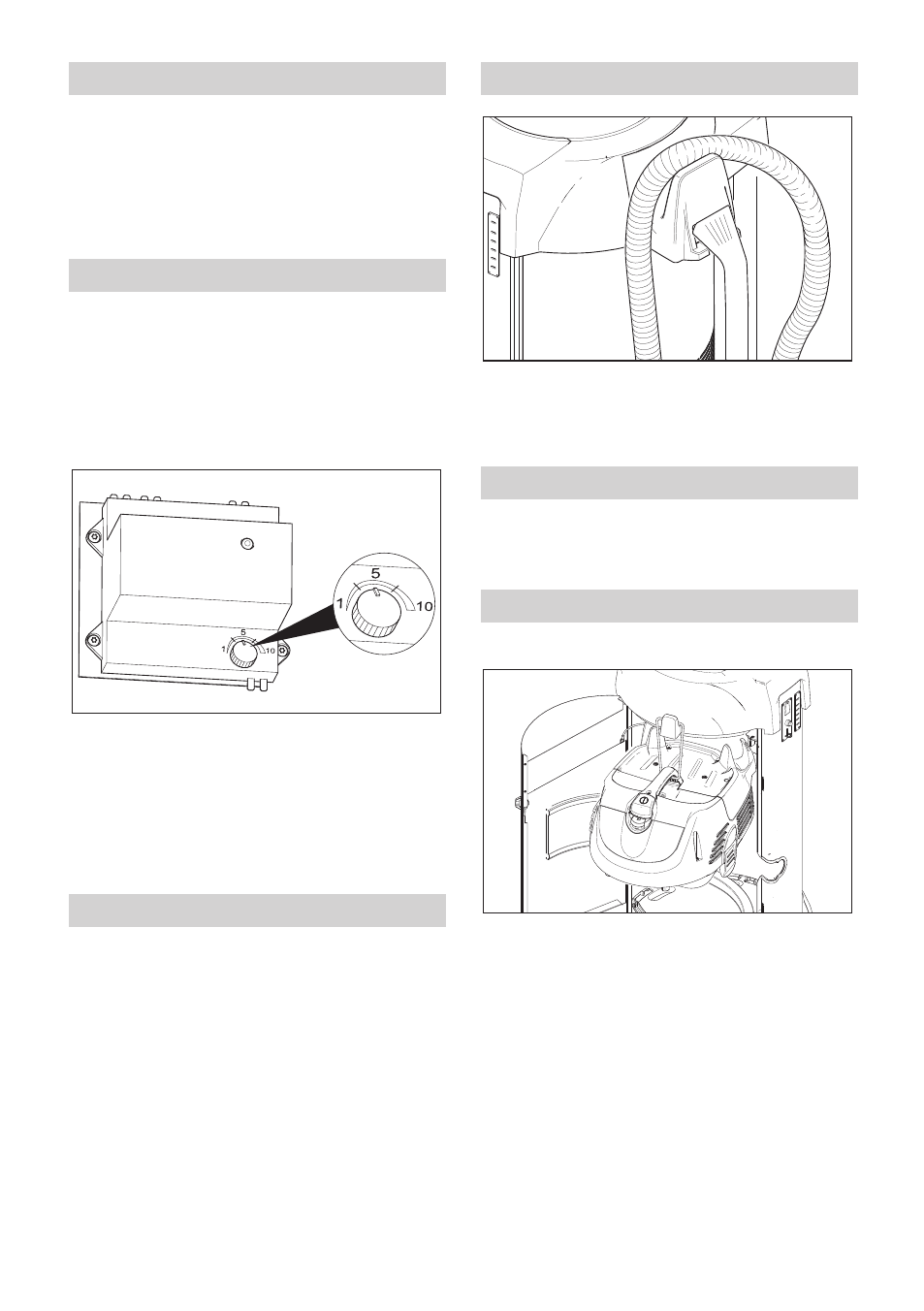 1
5
10
1
5
10