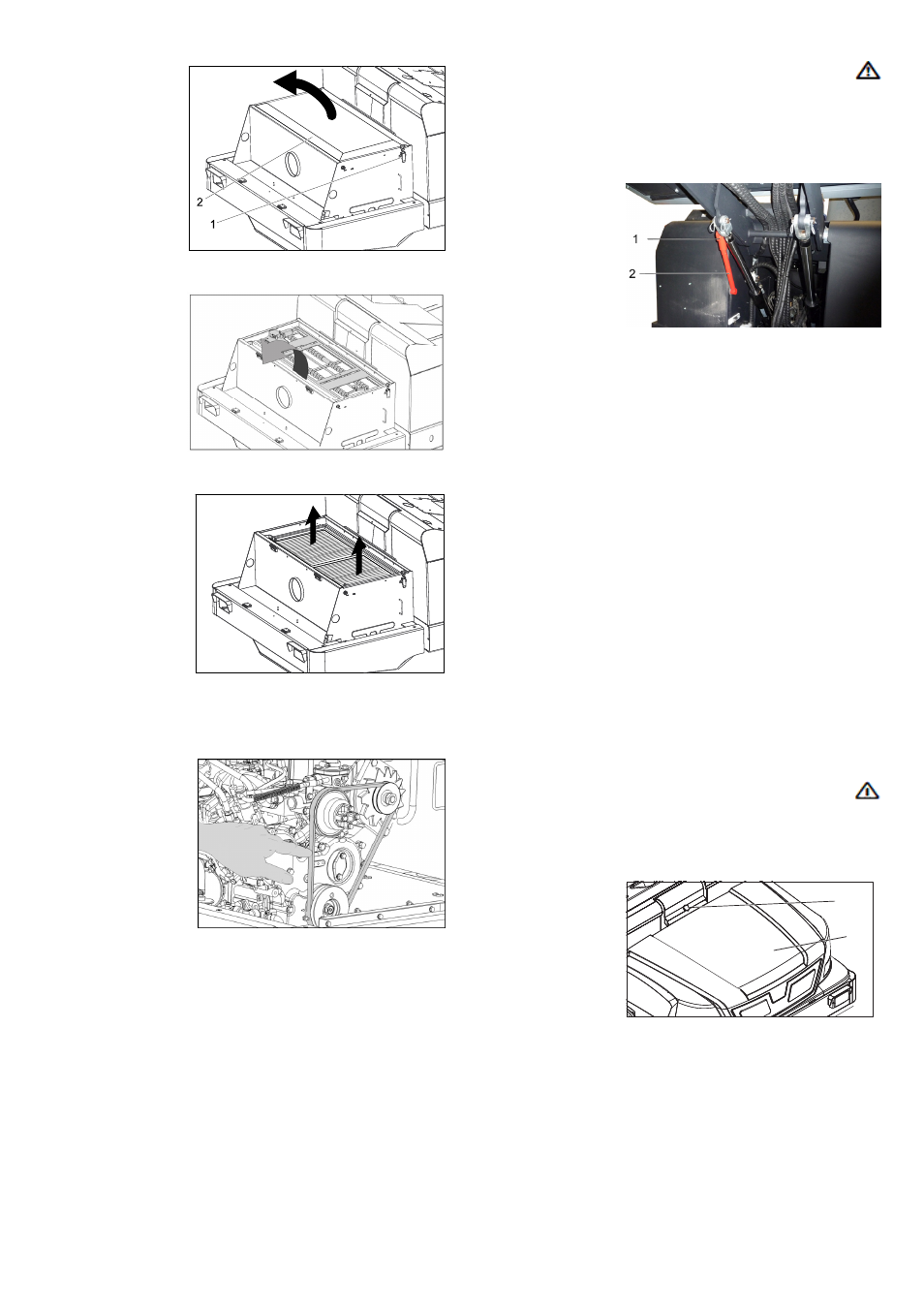 2
1

1
2