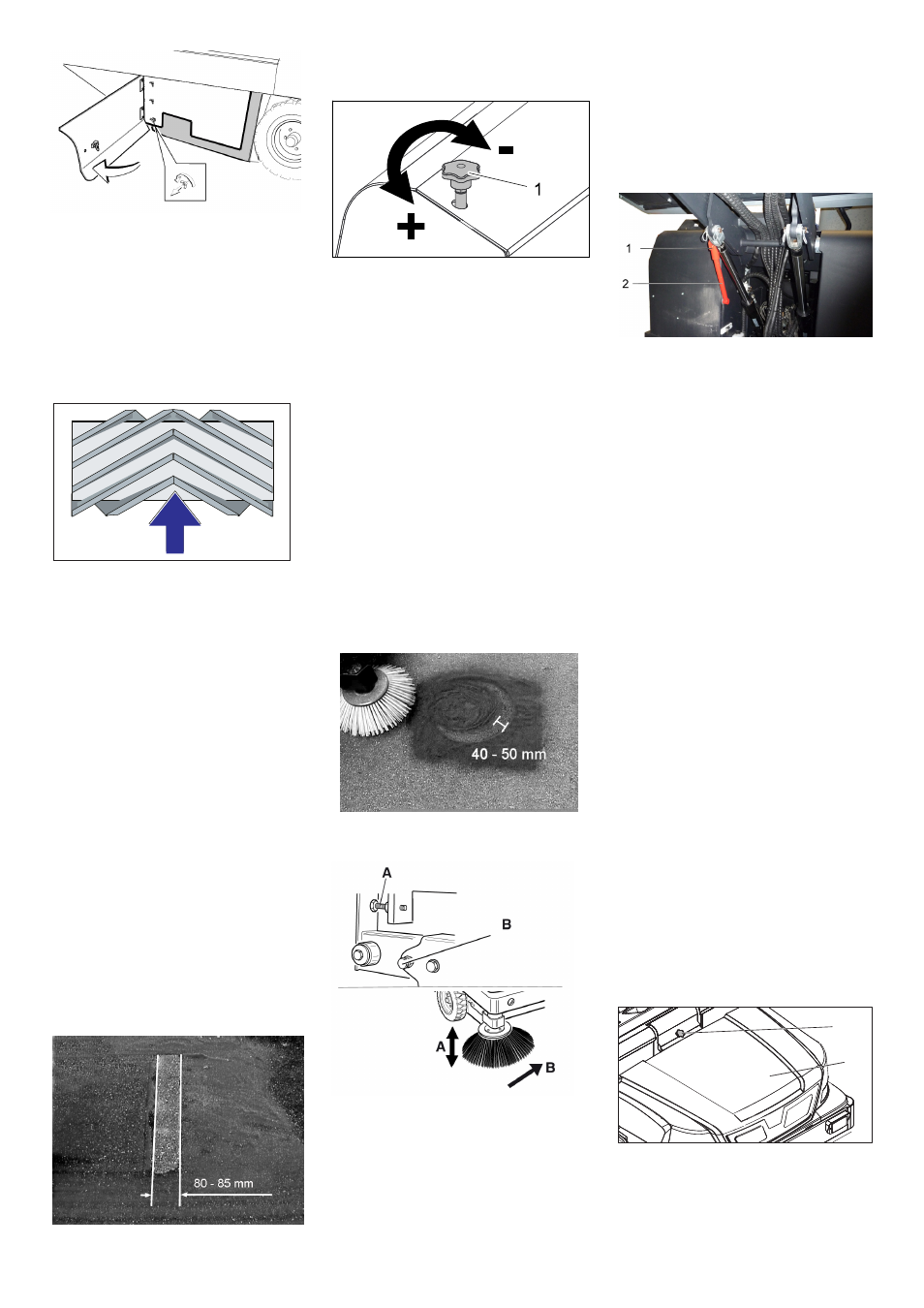 -
1
+

1
2

40 - 50 mm

A
B
A
B

80 - 85 mm