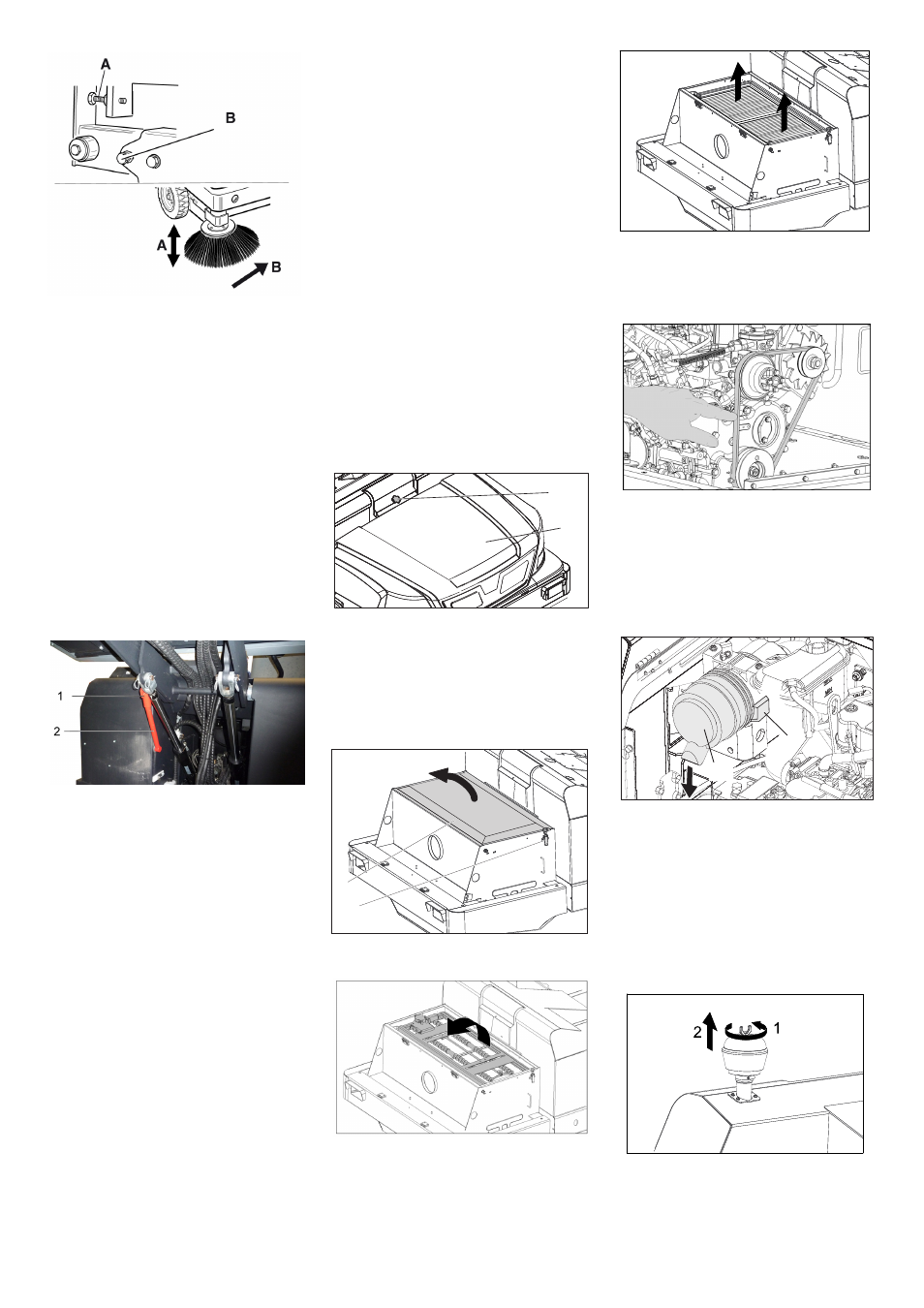 A
B
A
B

1
2

2
1