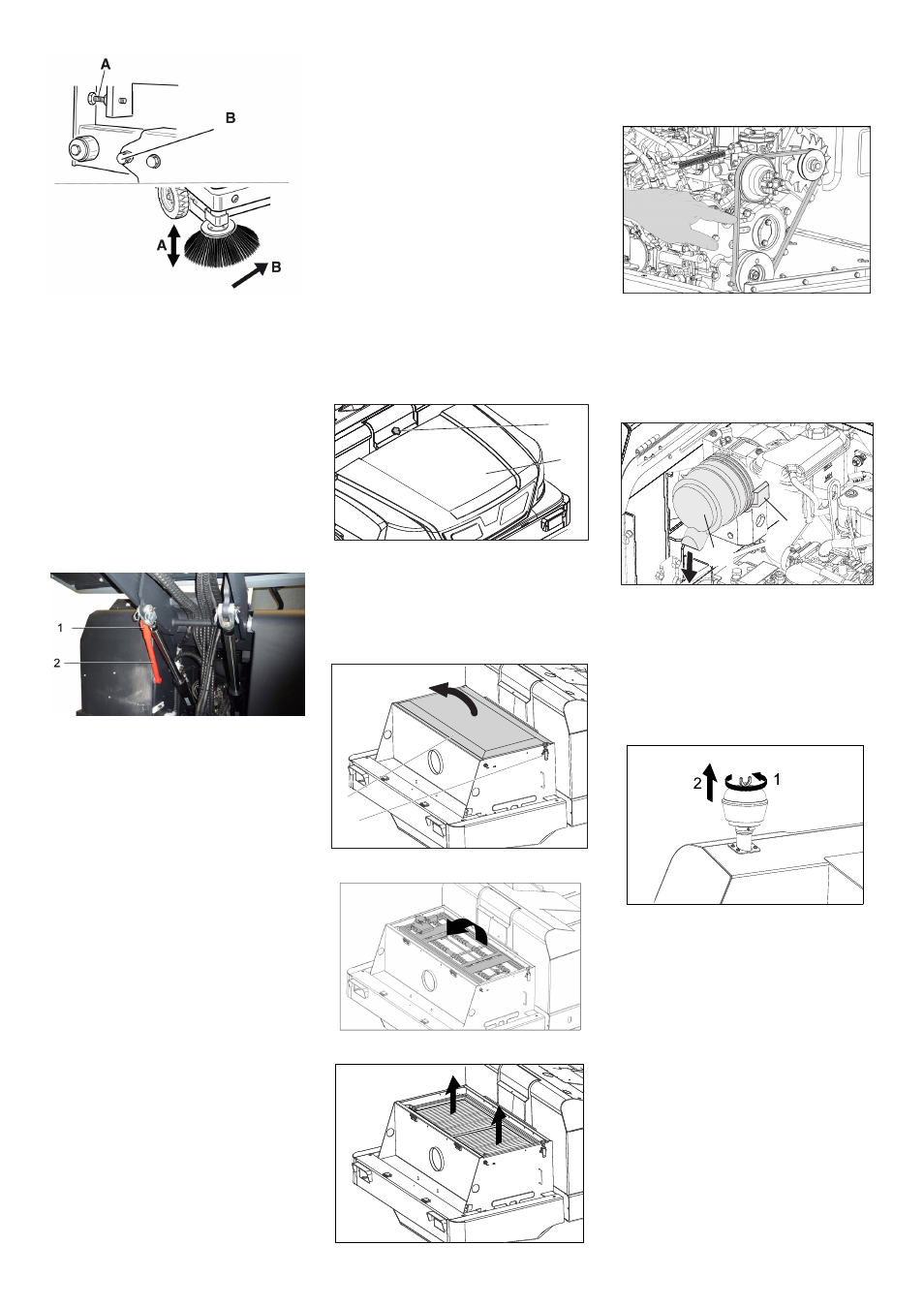 A
B
A
B

1
2

2
1