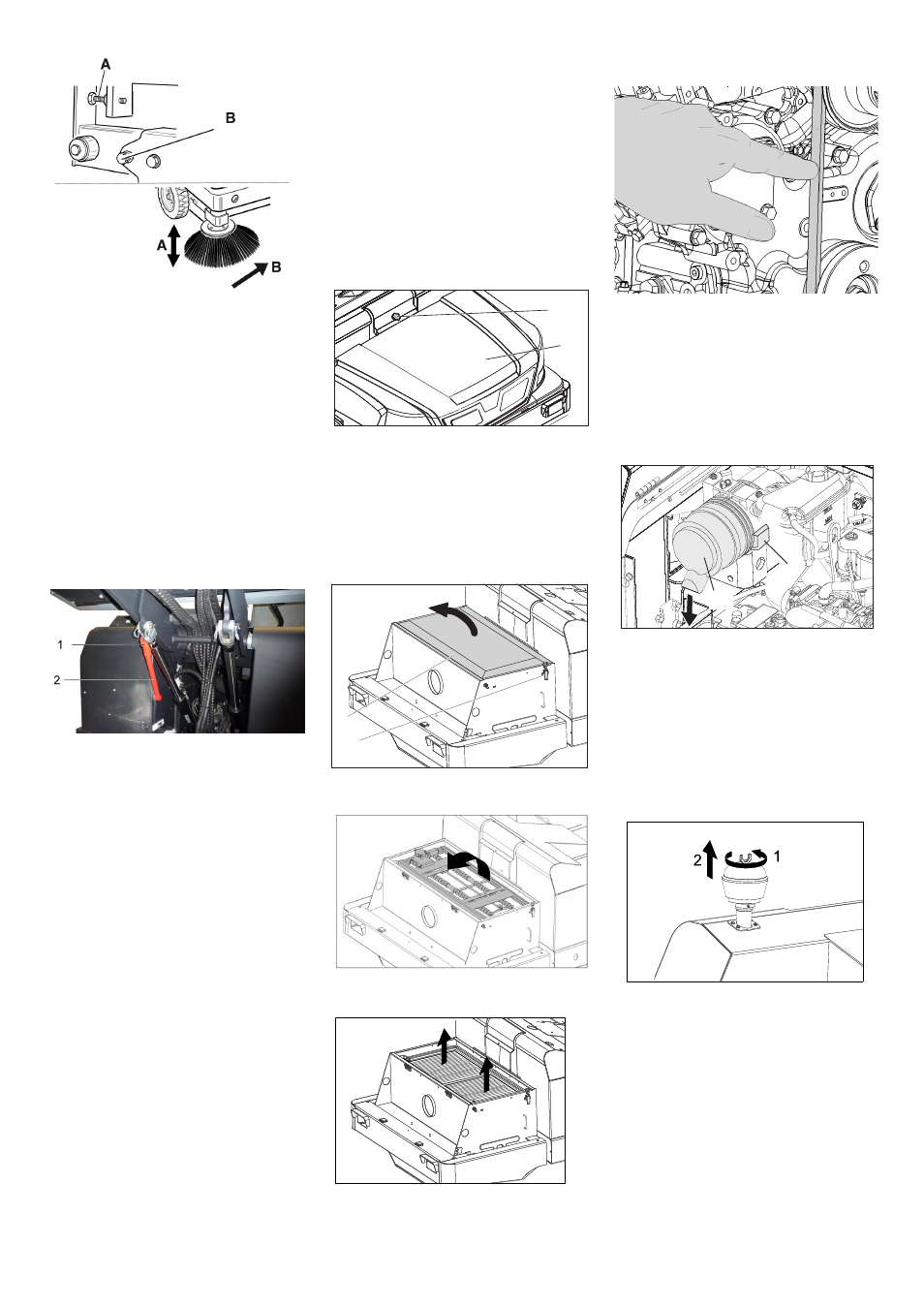 A

B

A

B

1

2

2

1