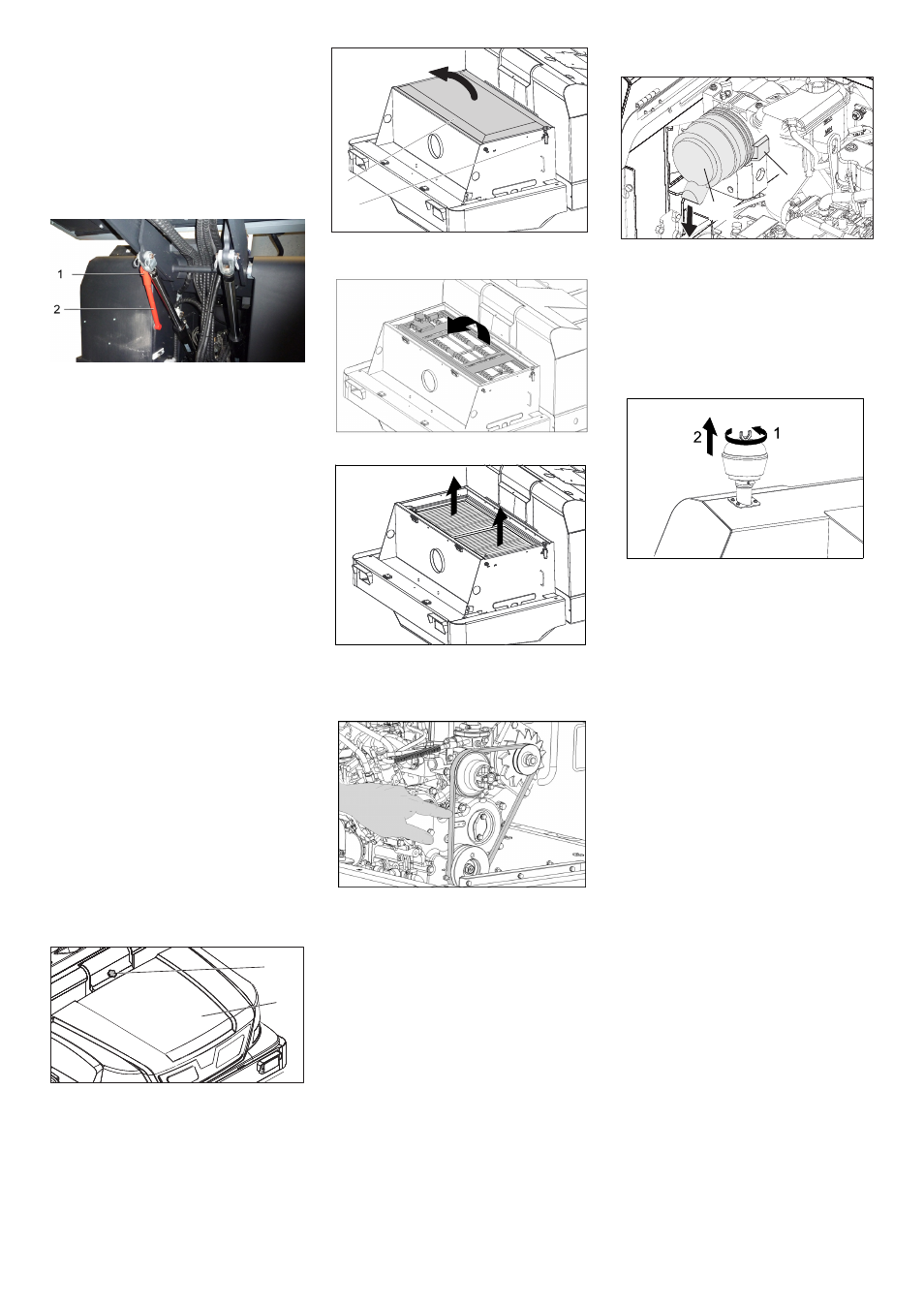 1
2

2
1