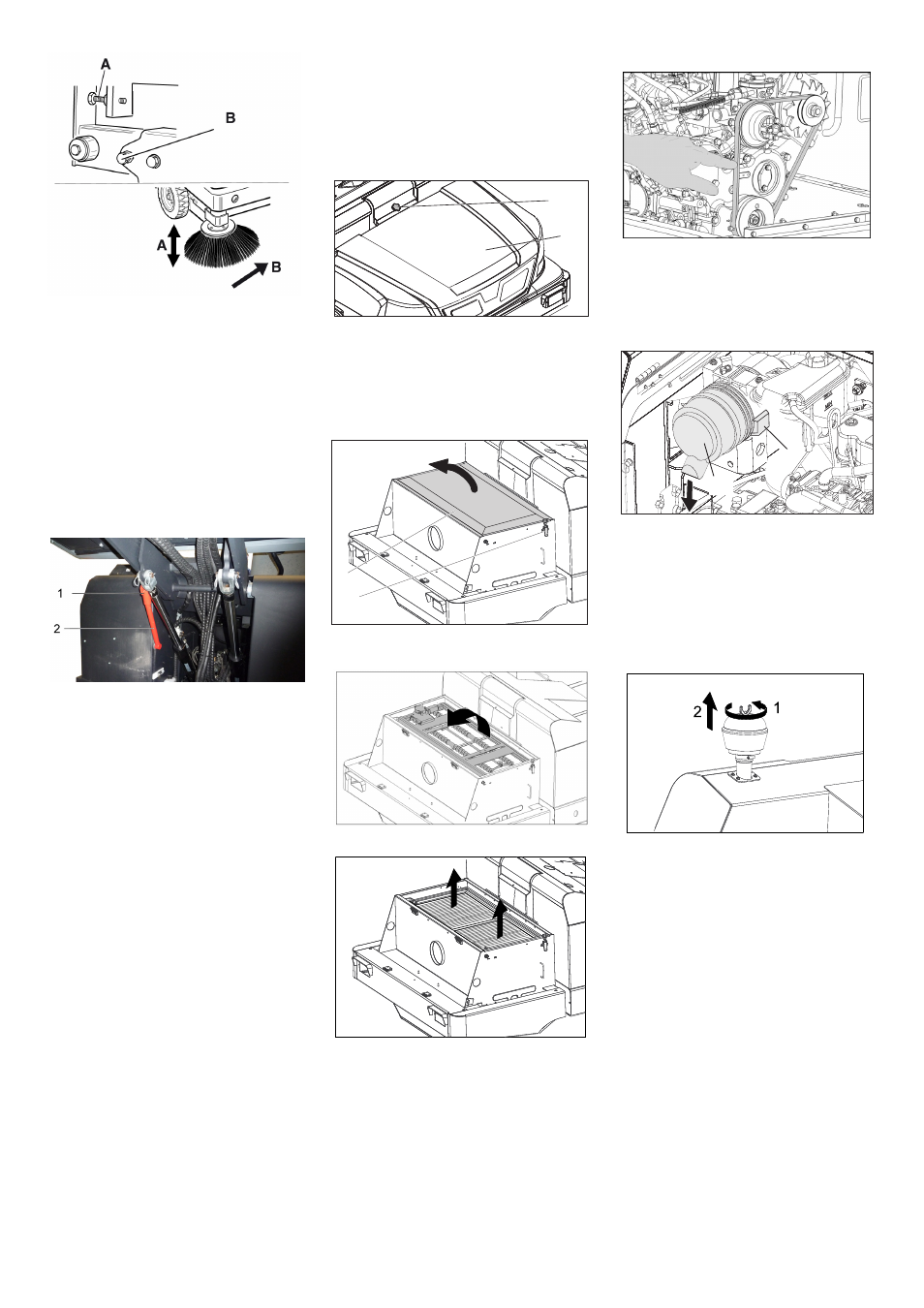 A

B

A

B

1

2

2

1