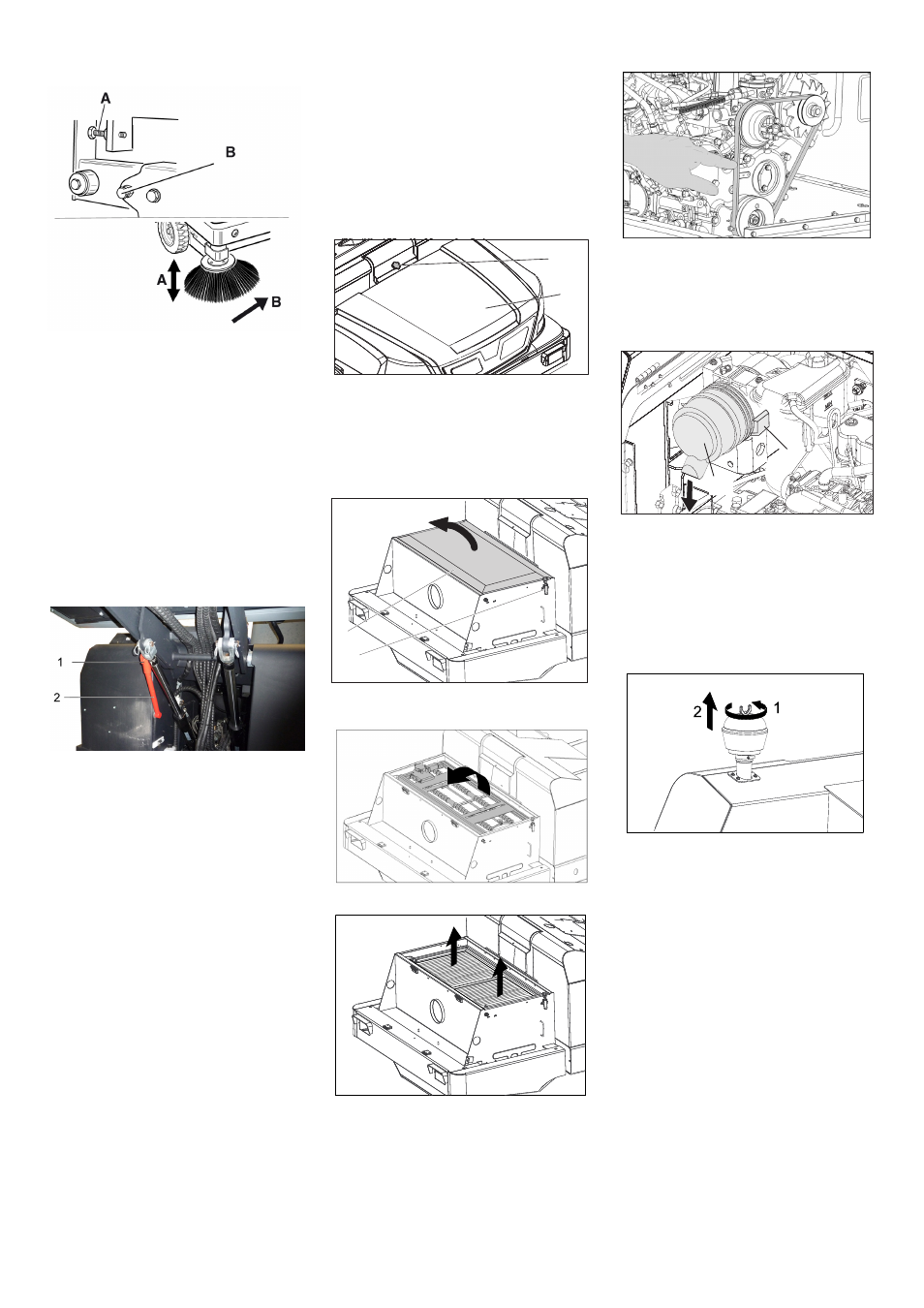 A

B

A

B

1

2

2

1