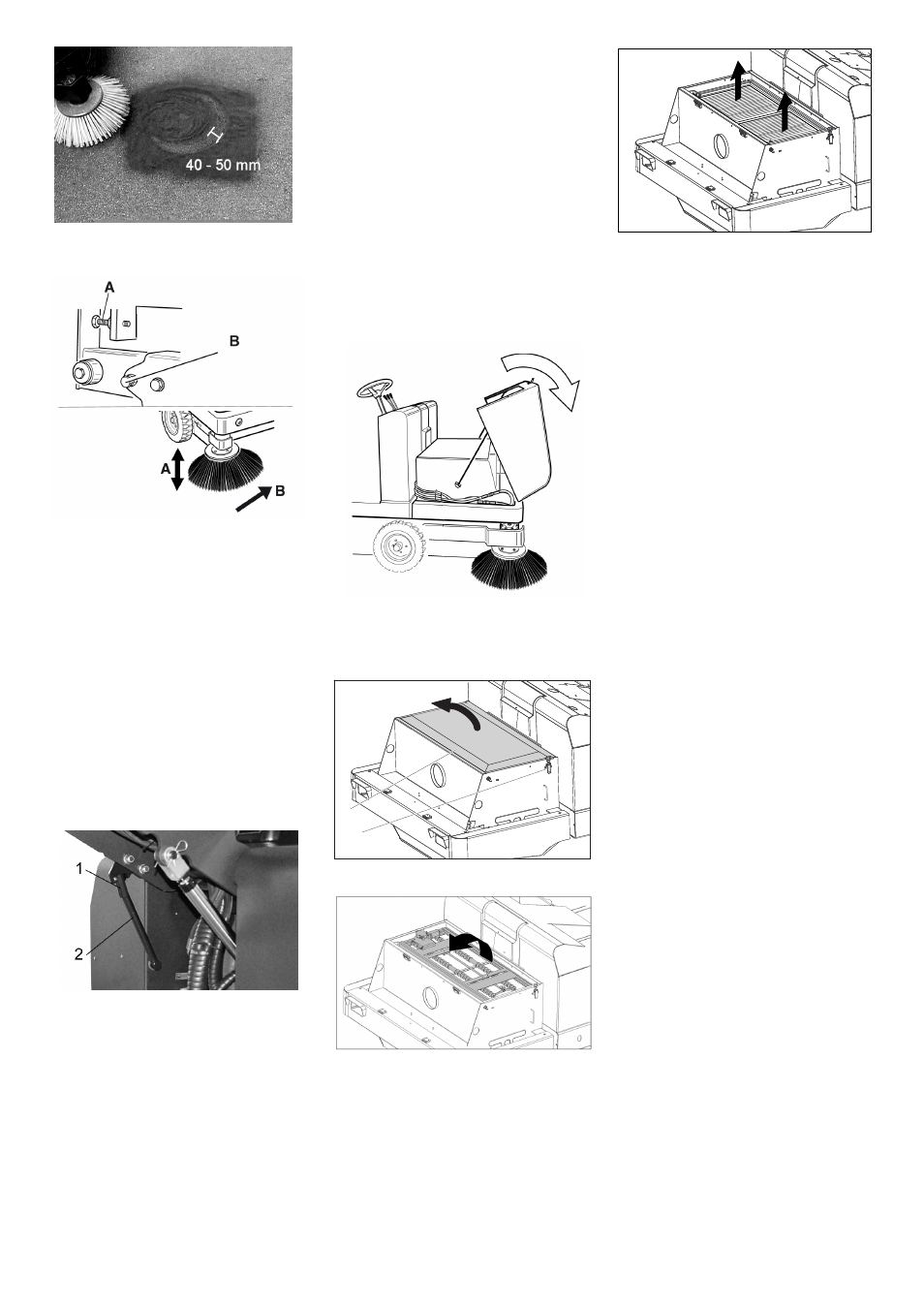 40 - 50 mm

A
B
A
B

1
2