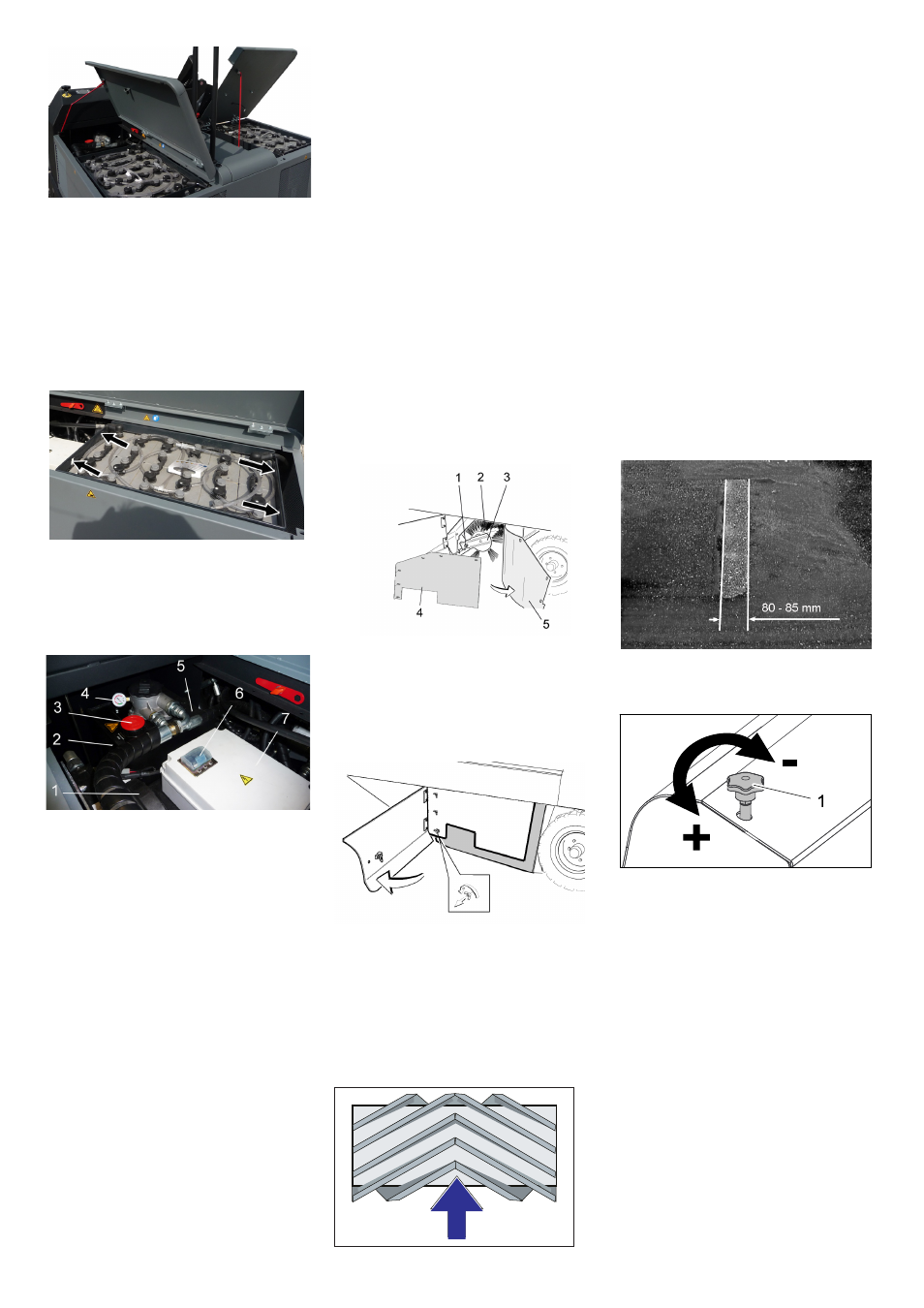 1 2 3

4

5

80 - 85 mm

5

4

6

3

7

2

1

-

1

+