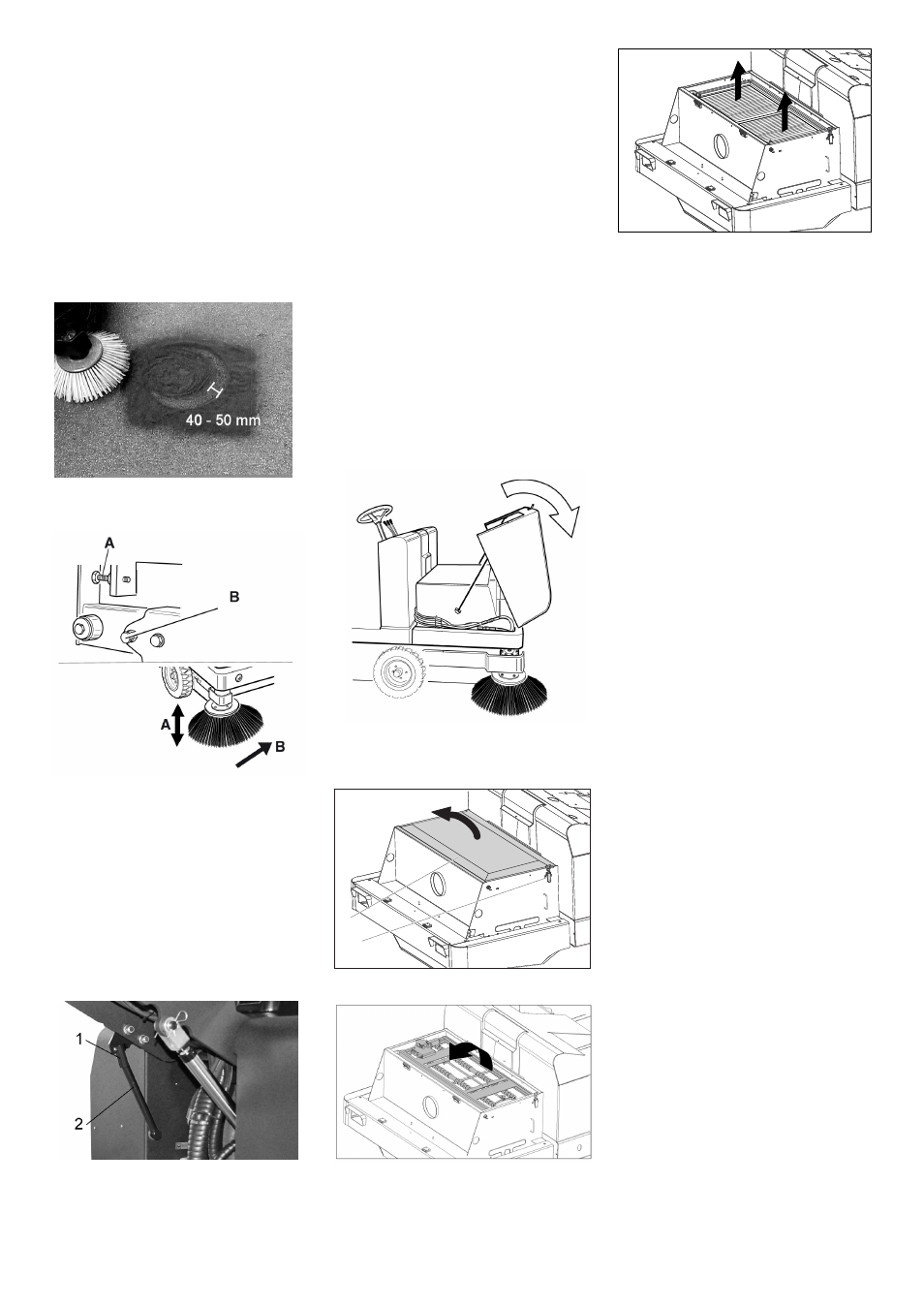 40 - 50 mm

A

B

A

B

1

2