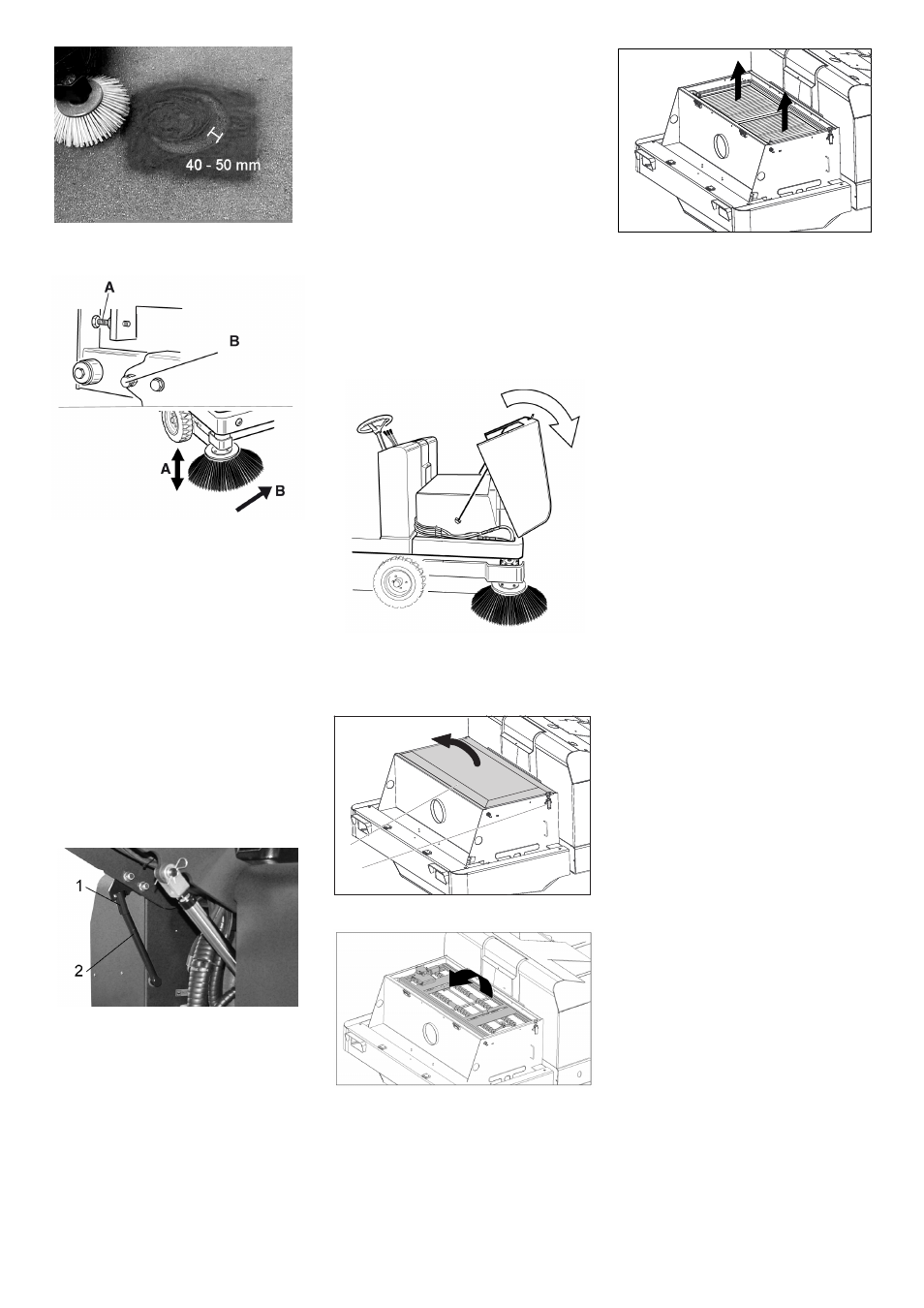 40 - 50 mm

A

B

A

B

1

2