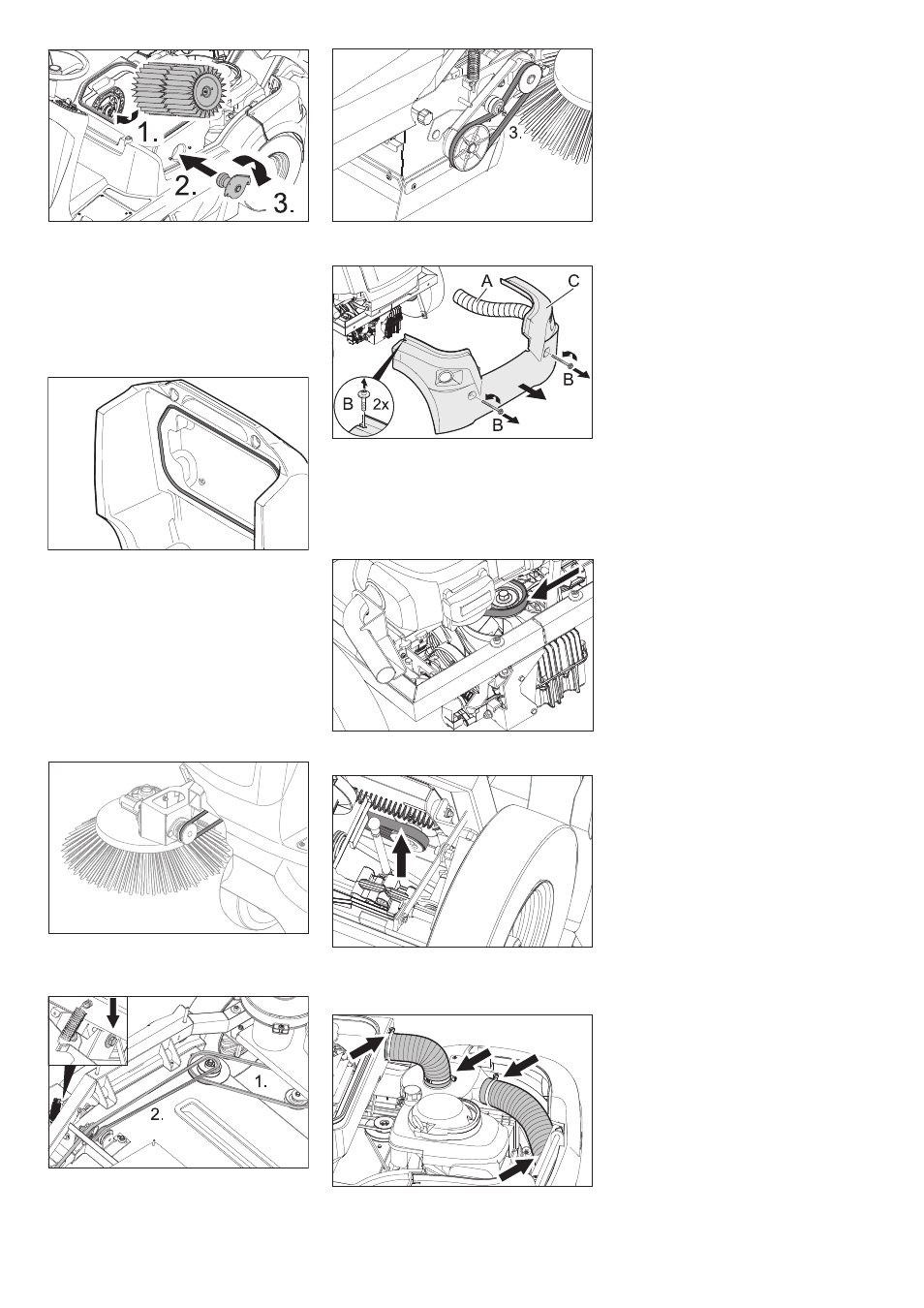 1.
2.
3.

3.

A
C
B
2x
B
B

1.
2.