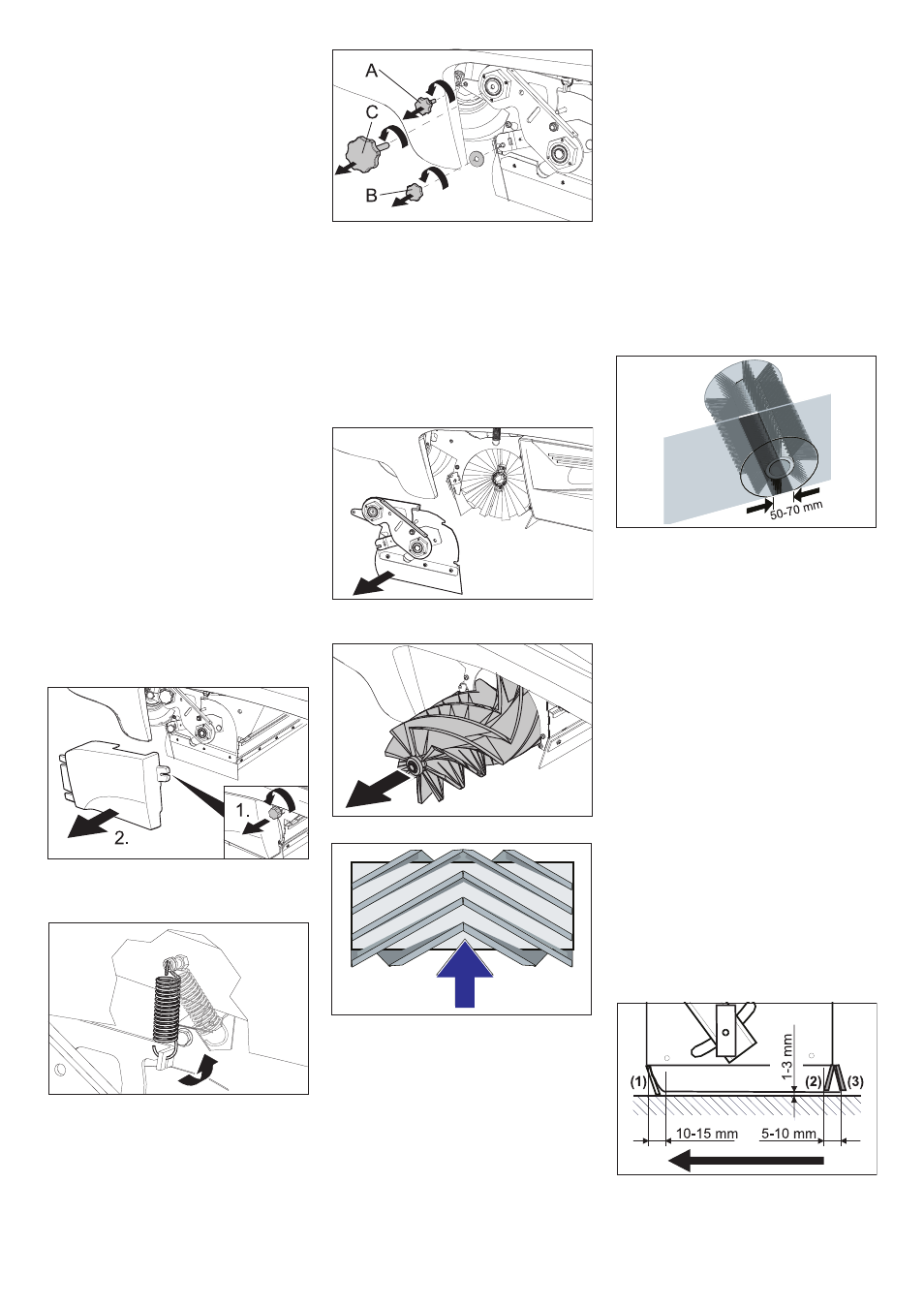 A
C
B

50-70 mm

1.
2.

1-3 mm
(1)
(2)
(3)
10-15 mm
5-10 mm