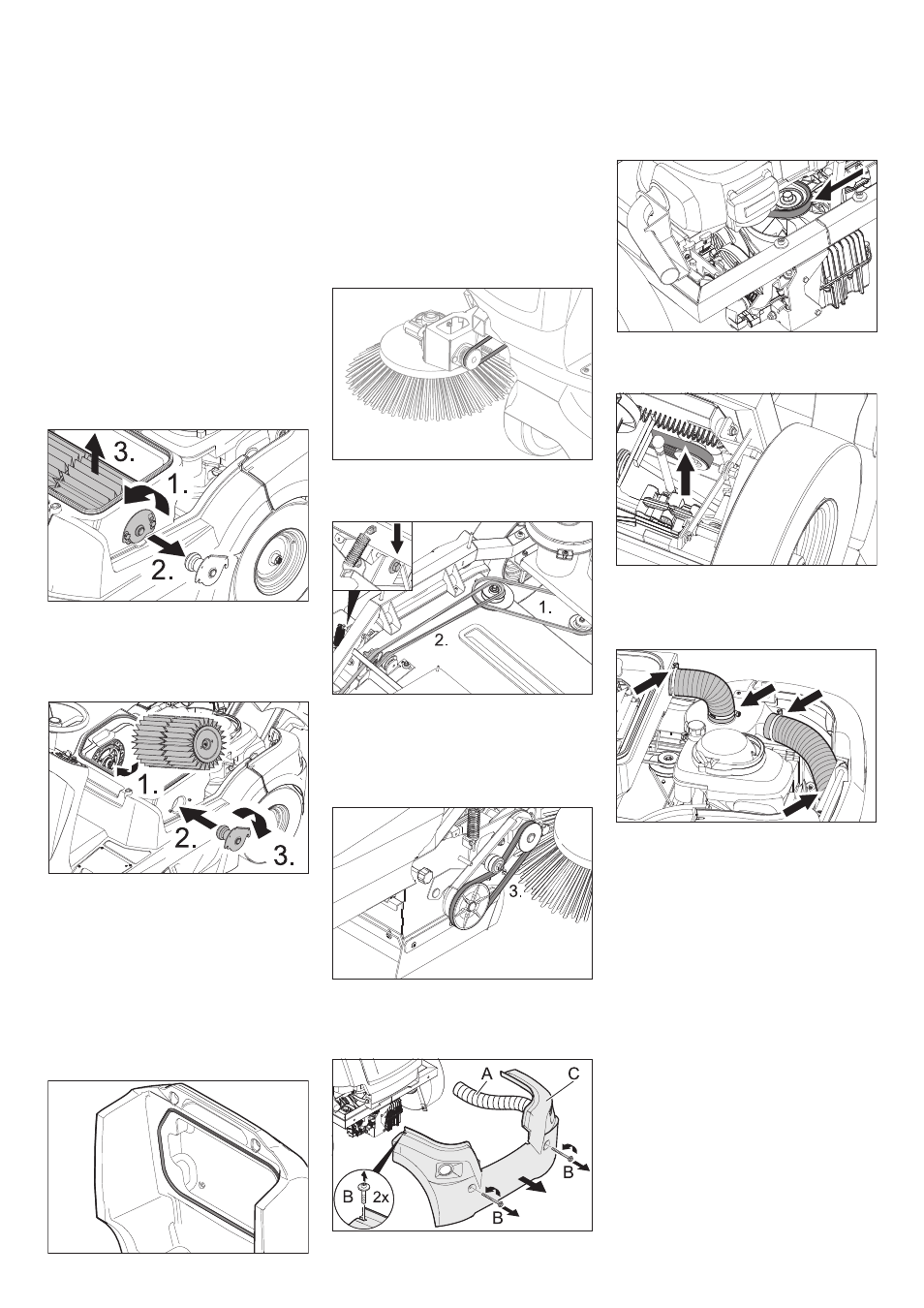 3.
1.
2.

1.
2.
3.

1.
2.

3.

A
C
B
2x
B
B