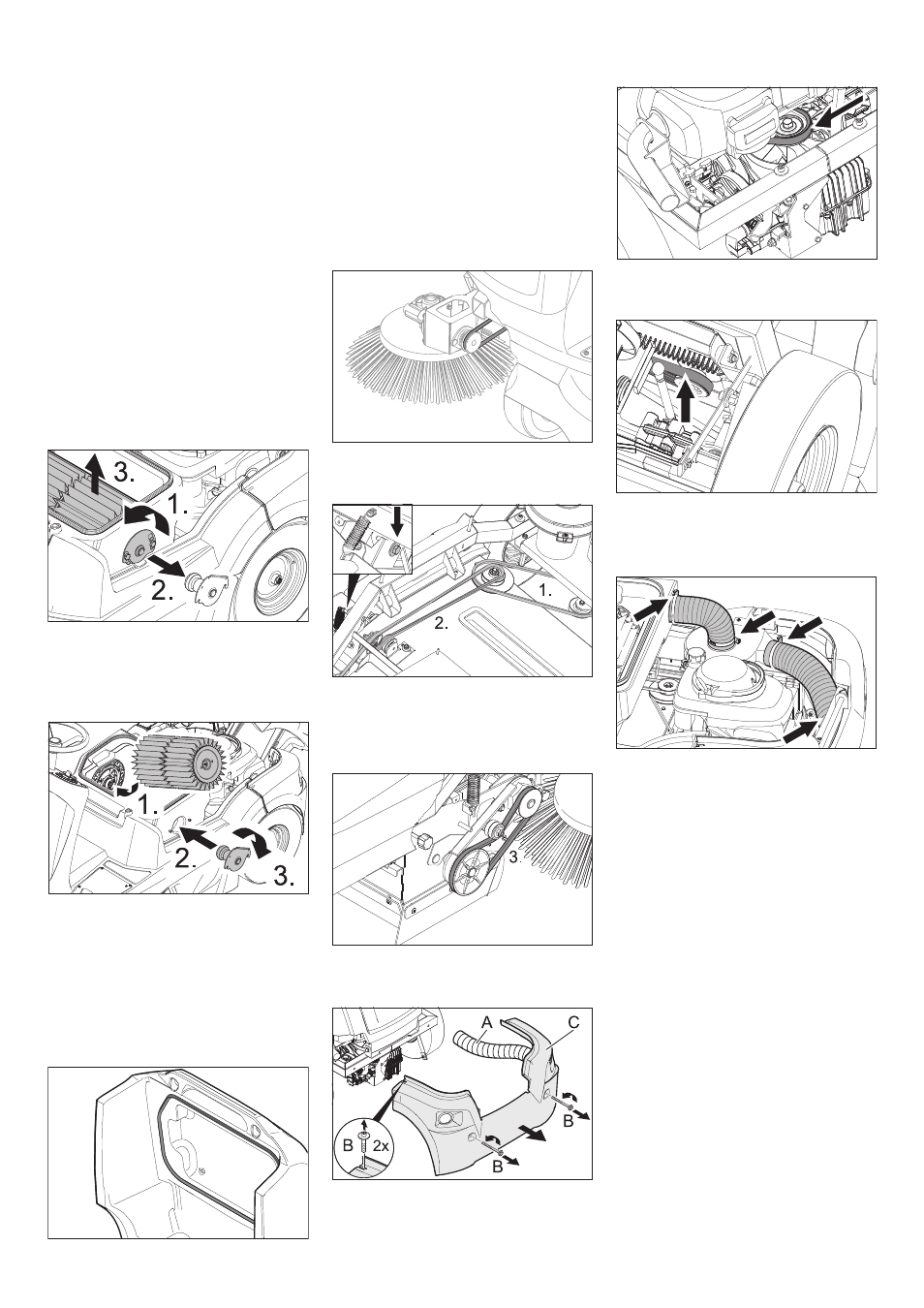 3.
1.
2.

1.
2.
3.

1.
2.

3.

A
C
B
2x
B
B