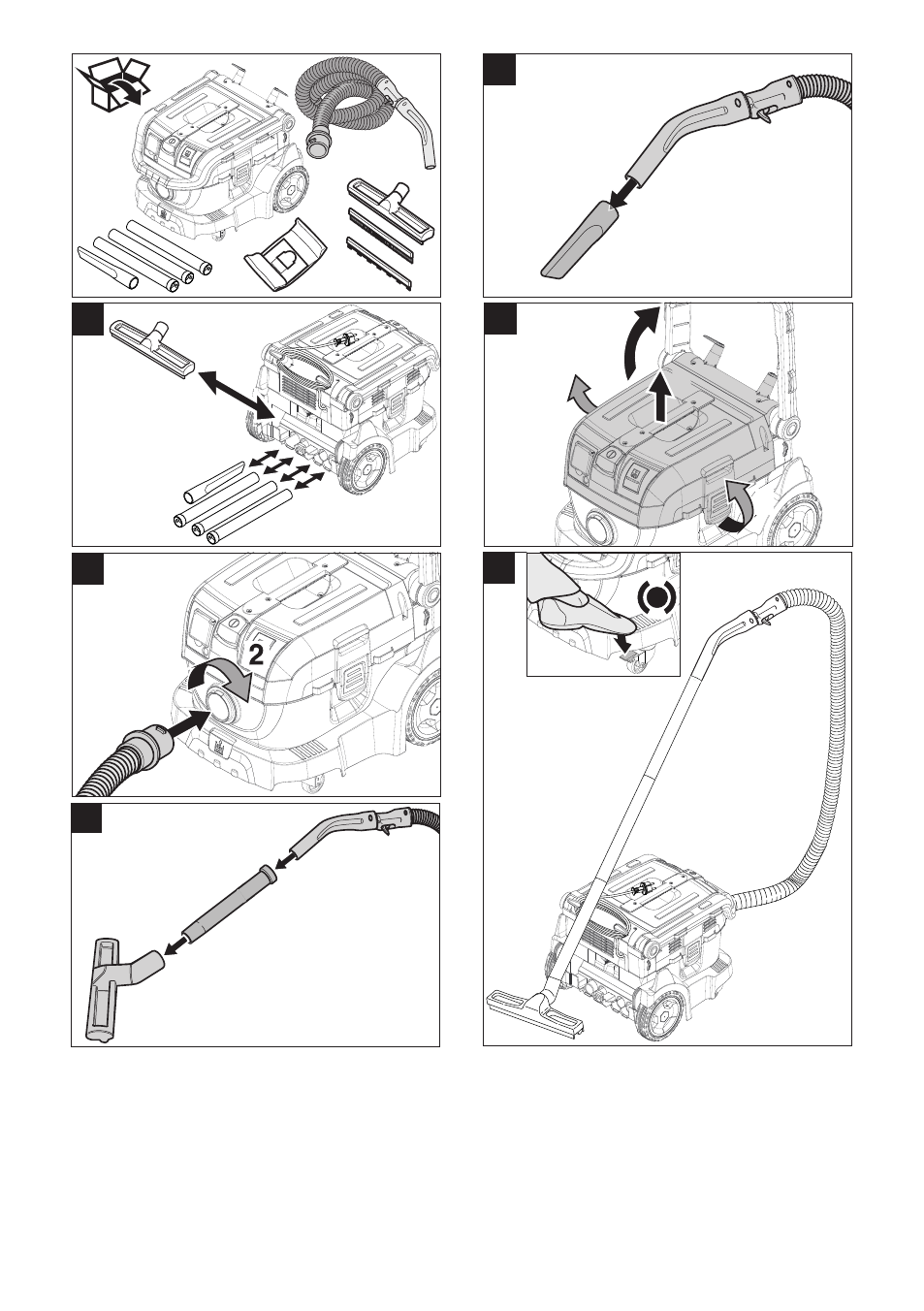 2