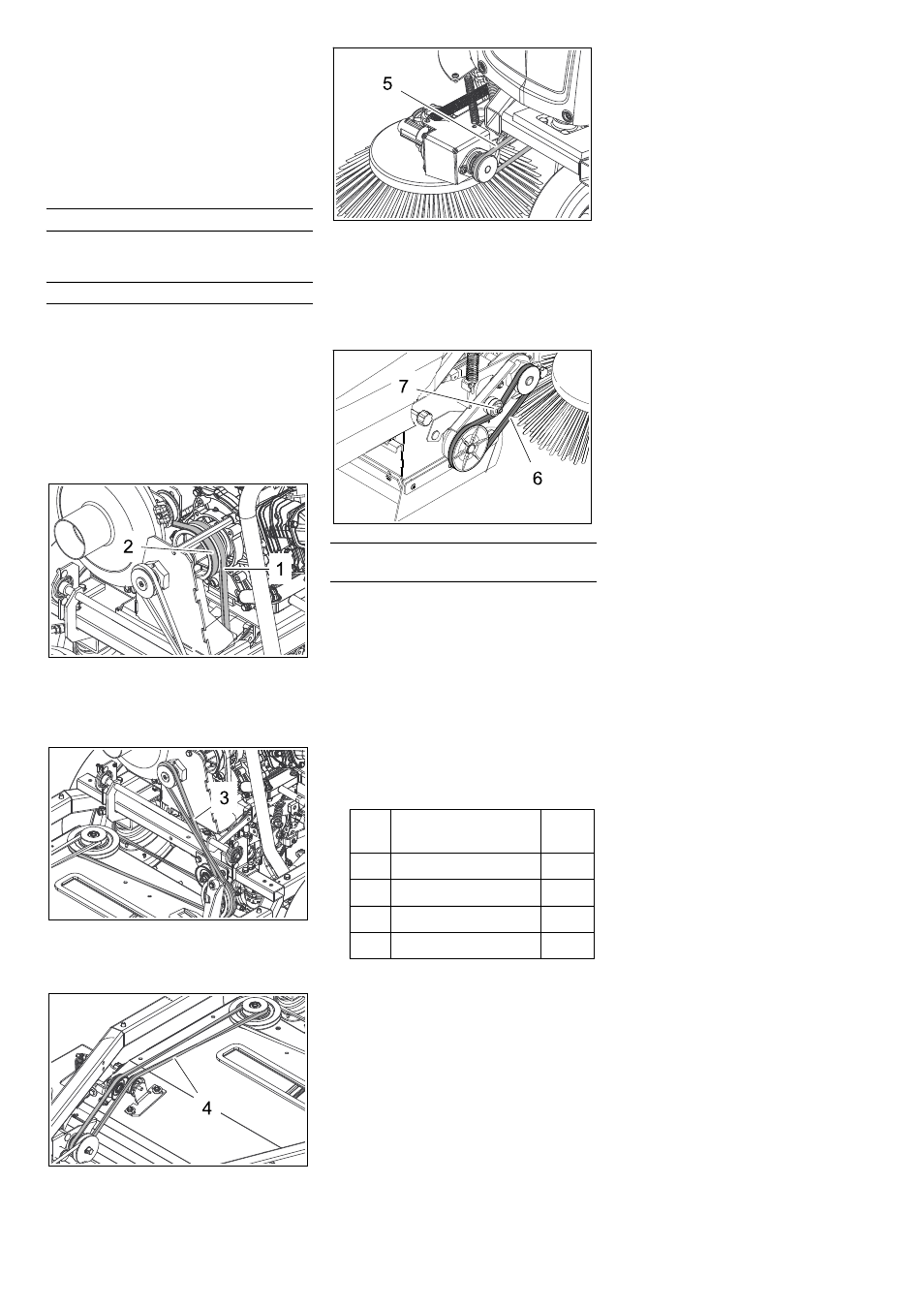 5

7

6

2

1

3

4