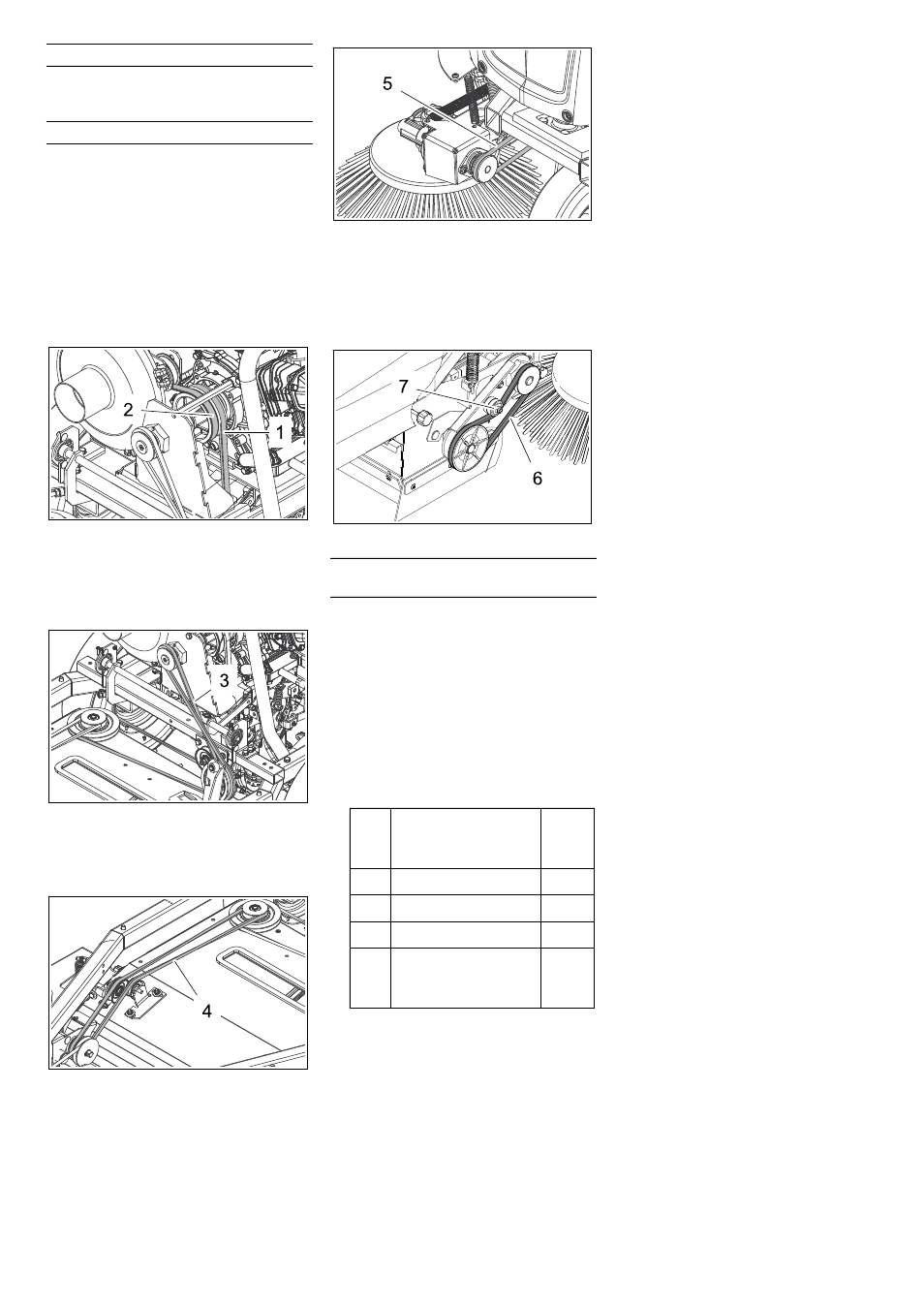 5

2

1

7

6

3

4