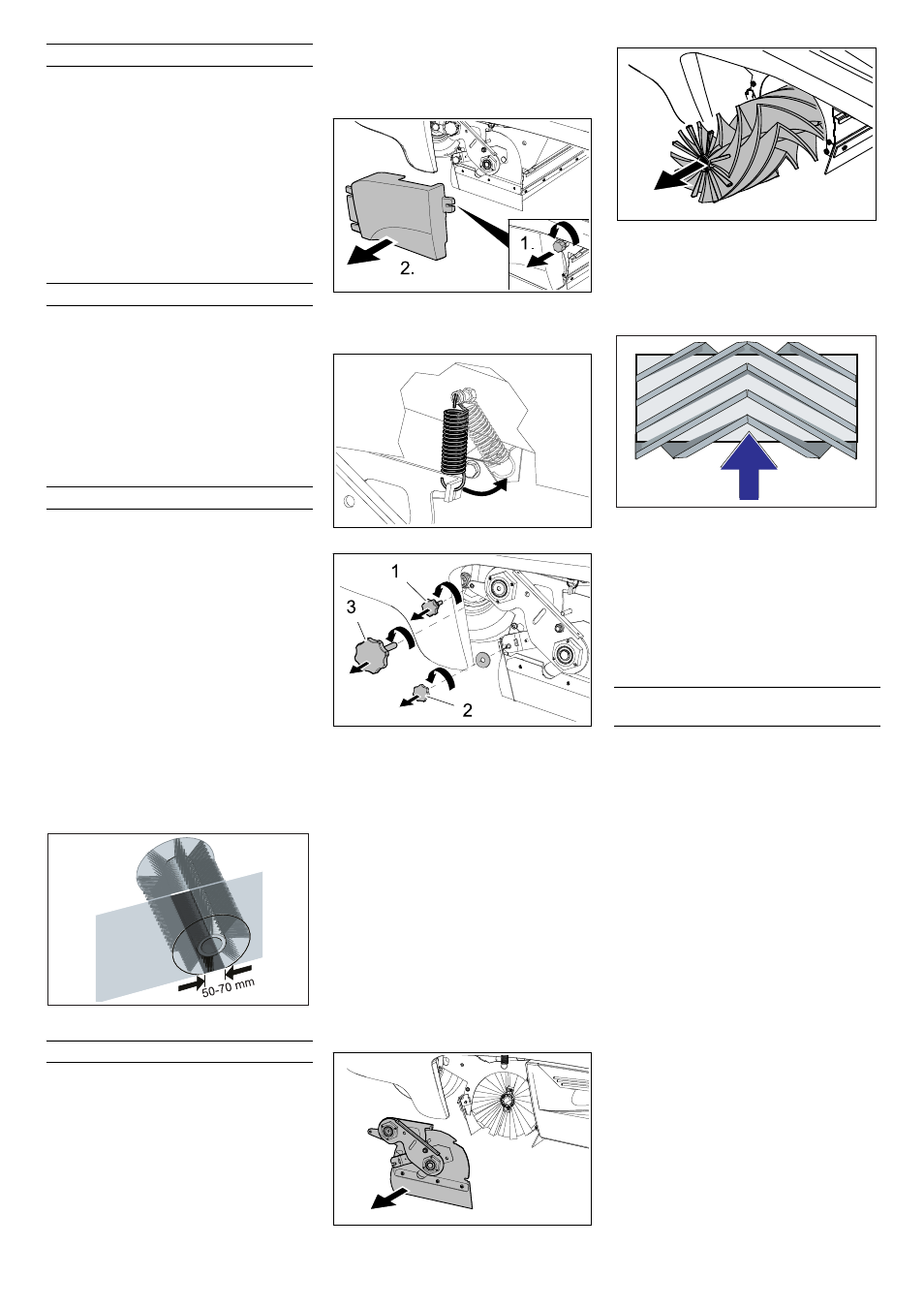 1.

2.

1

3

2

50-70 mm