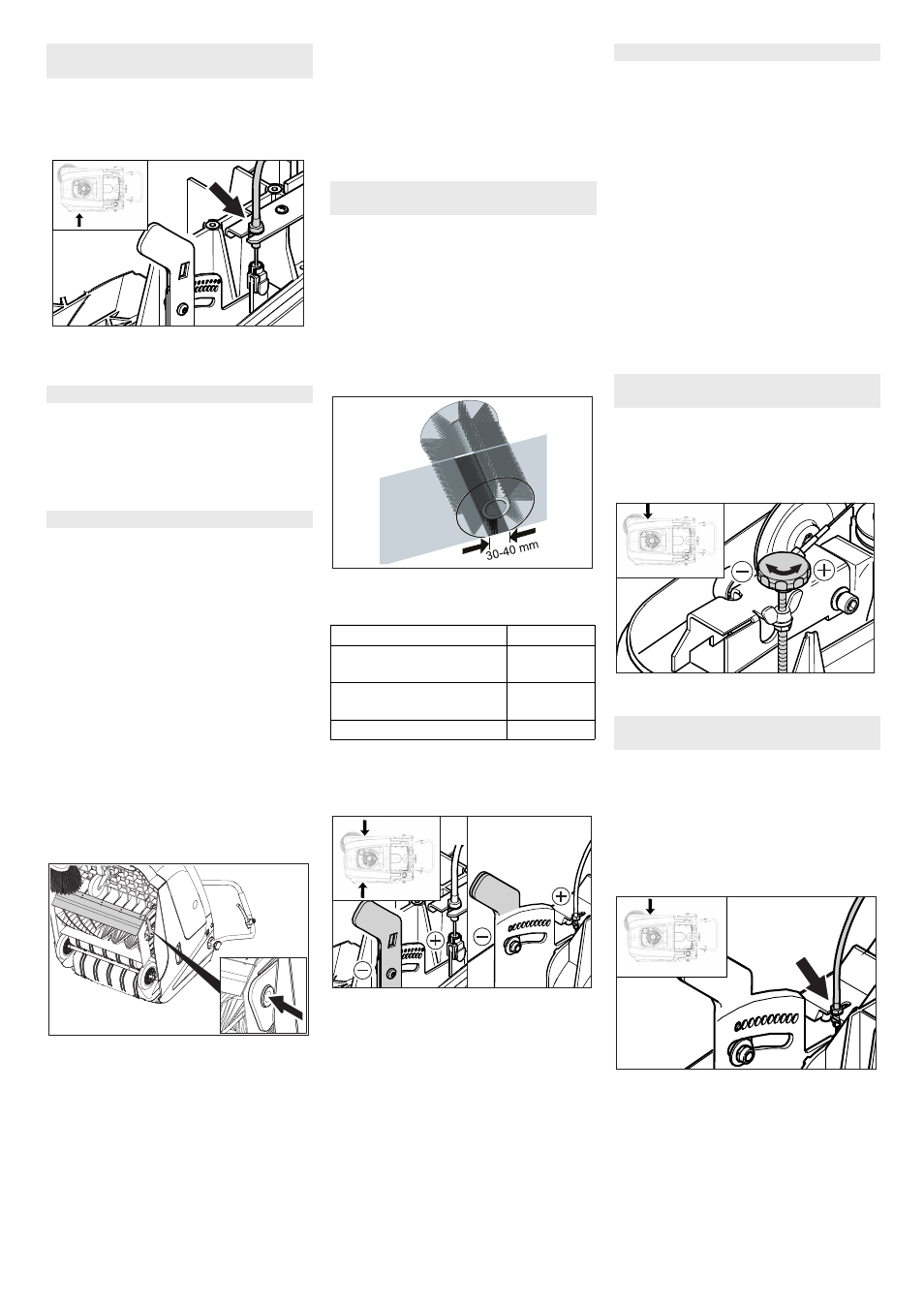 30-40 mm