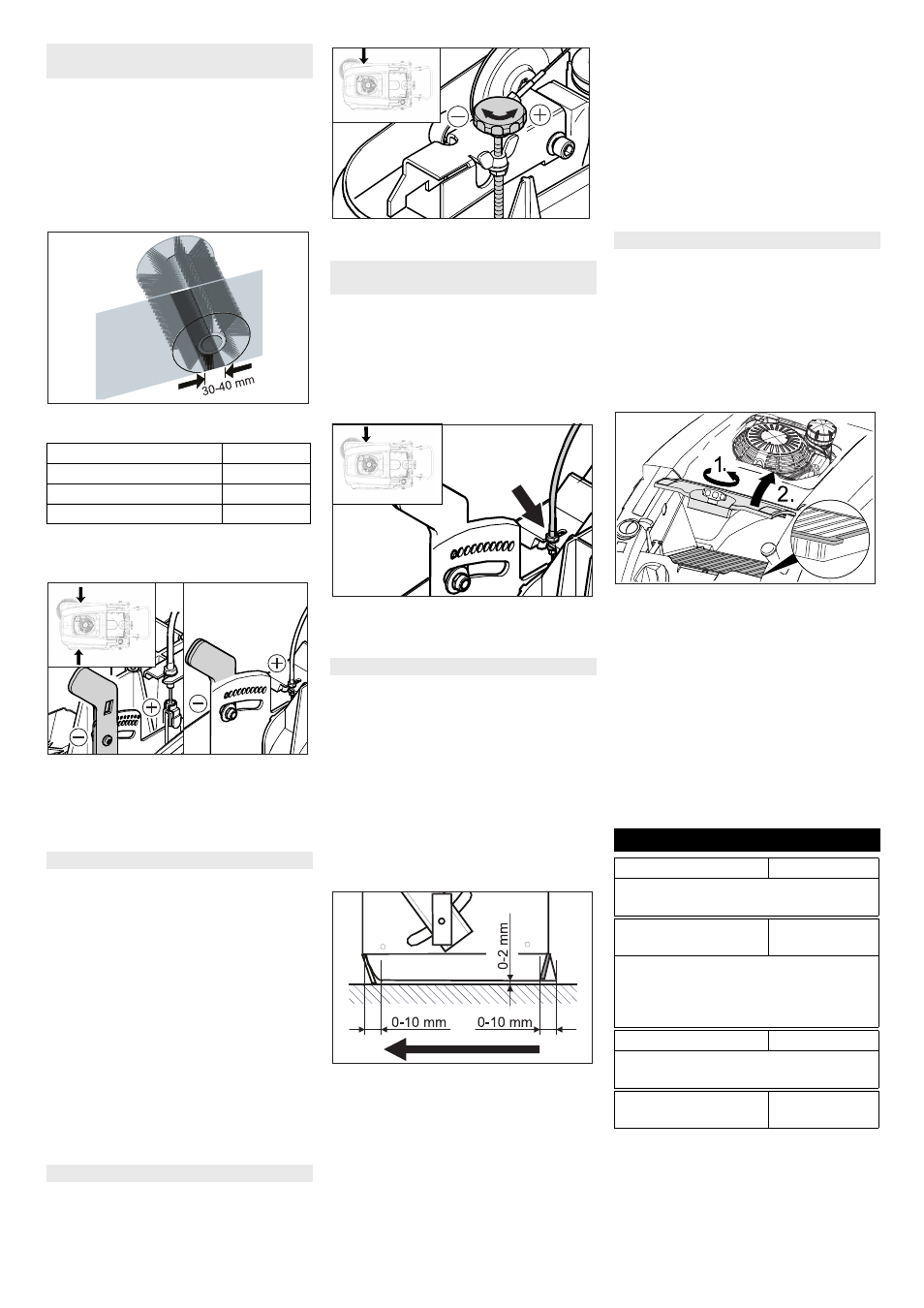 30-40 mm

1.

2.

0-2 mm

0-10 mm

0-10 mm