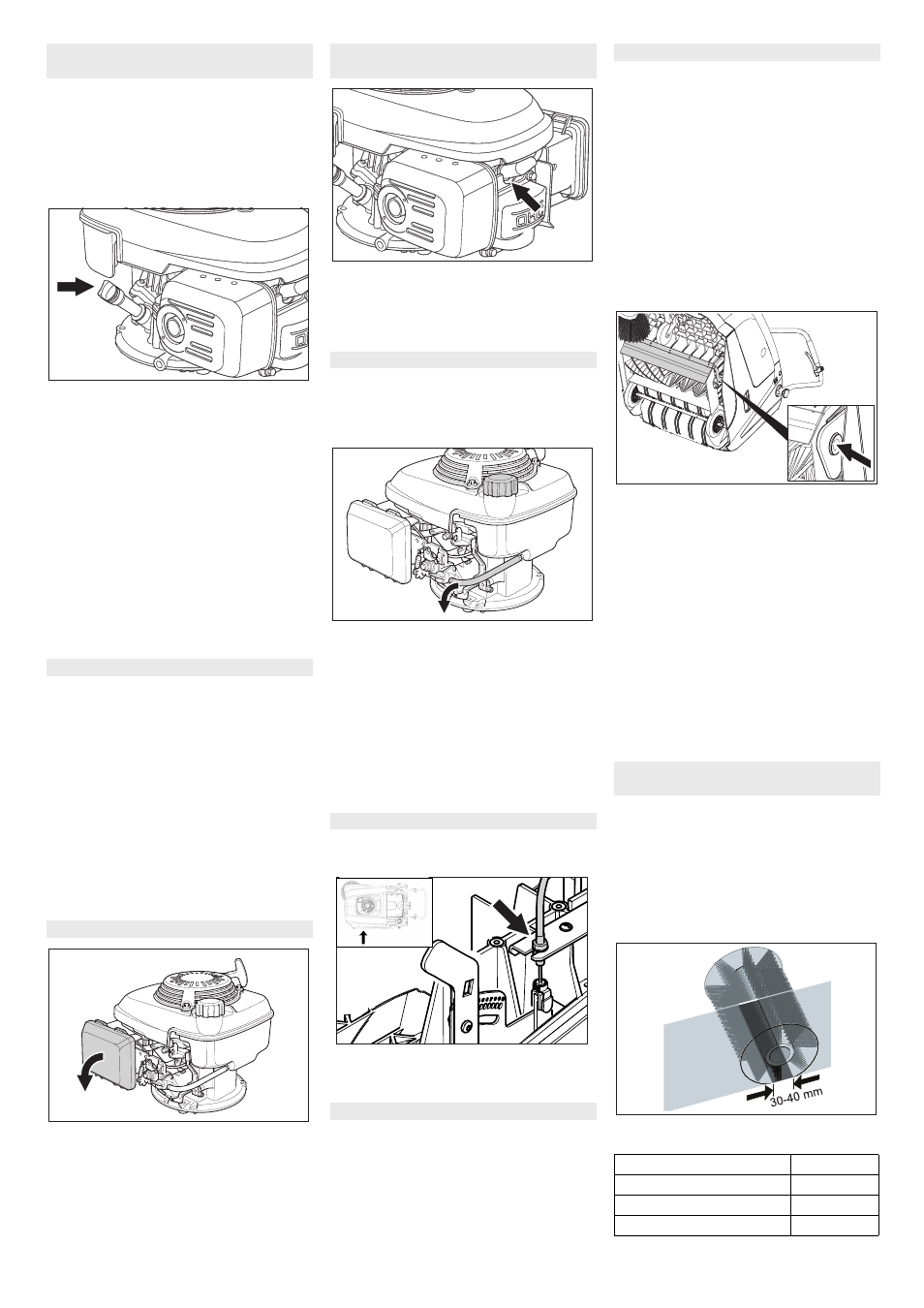 30-40 mm