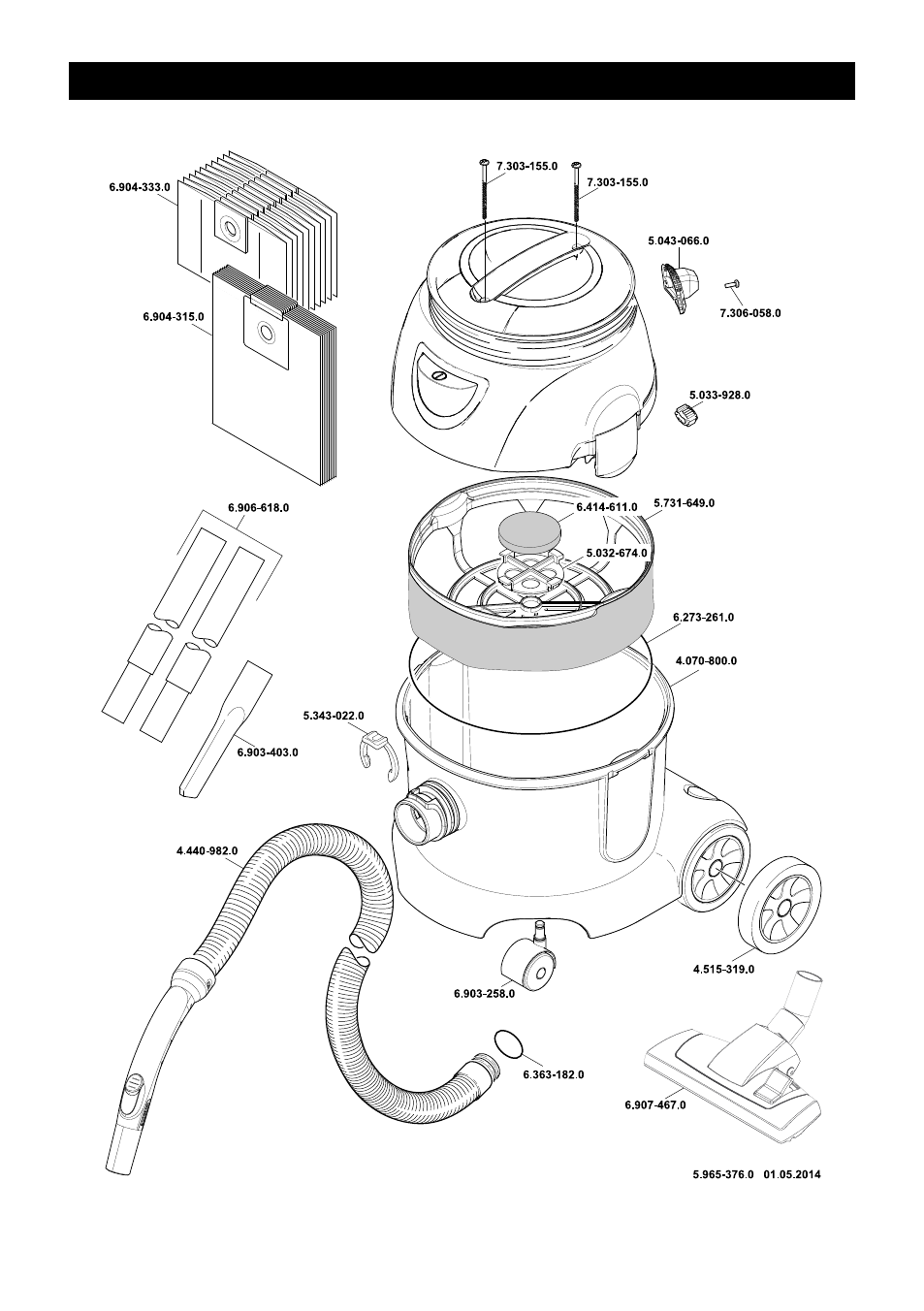 6.904-333.0

7.303-155.0

7.303-155.0

5.043-066.0

7.306-058.0

6.904-315.0

5.033-928.0

6.906-618.0

6.414-611.0

5.731-649.0

5.032-674.0

6.273-261.0

4.070-800.0

5.343-022.0

6.903-403.0

4.440-982.0

4.515-319.0

6.903-258.0

6.363-182.0

6.907-467.0

5.965-376.0 01.05.2014