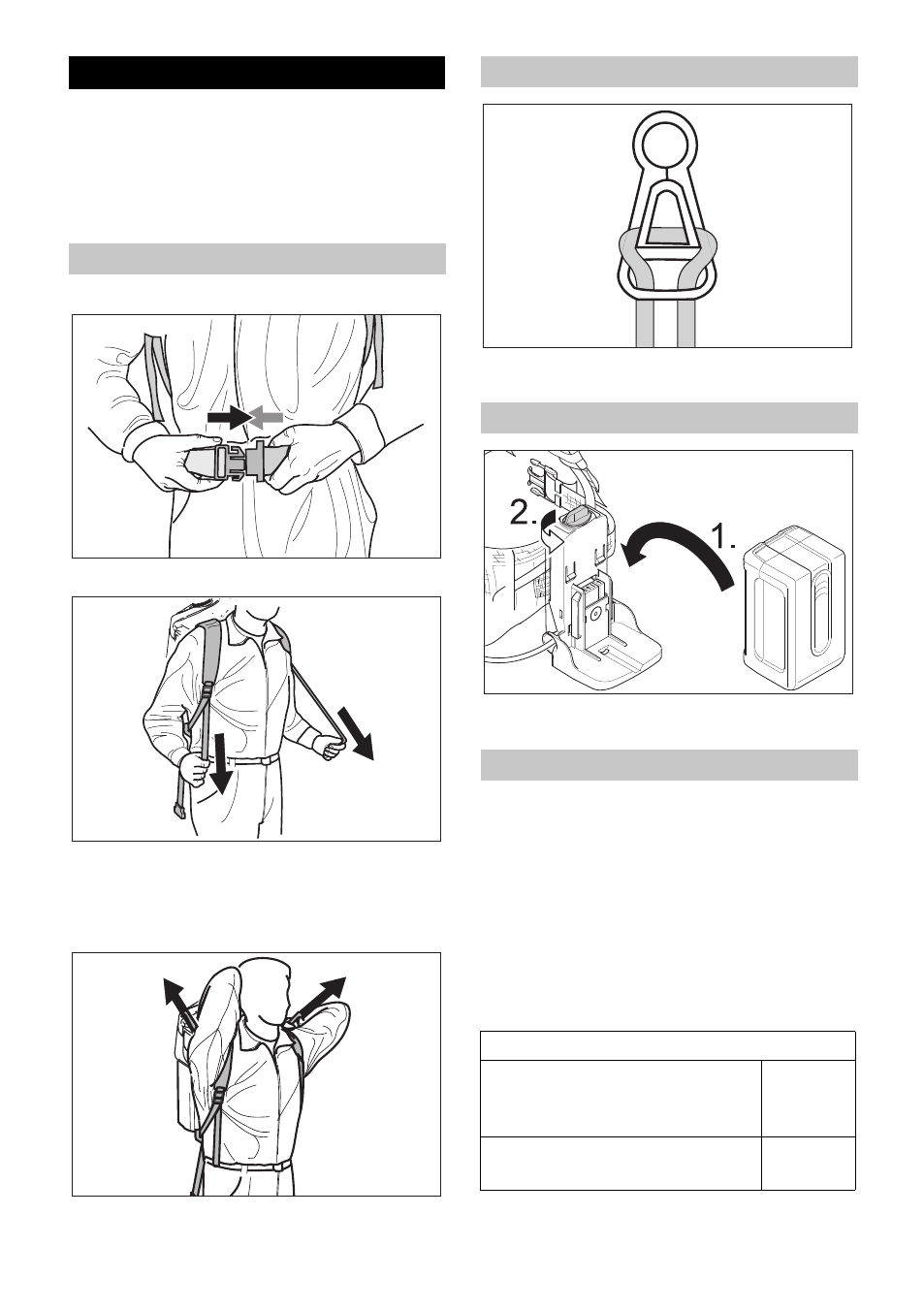 2.

1.