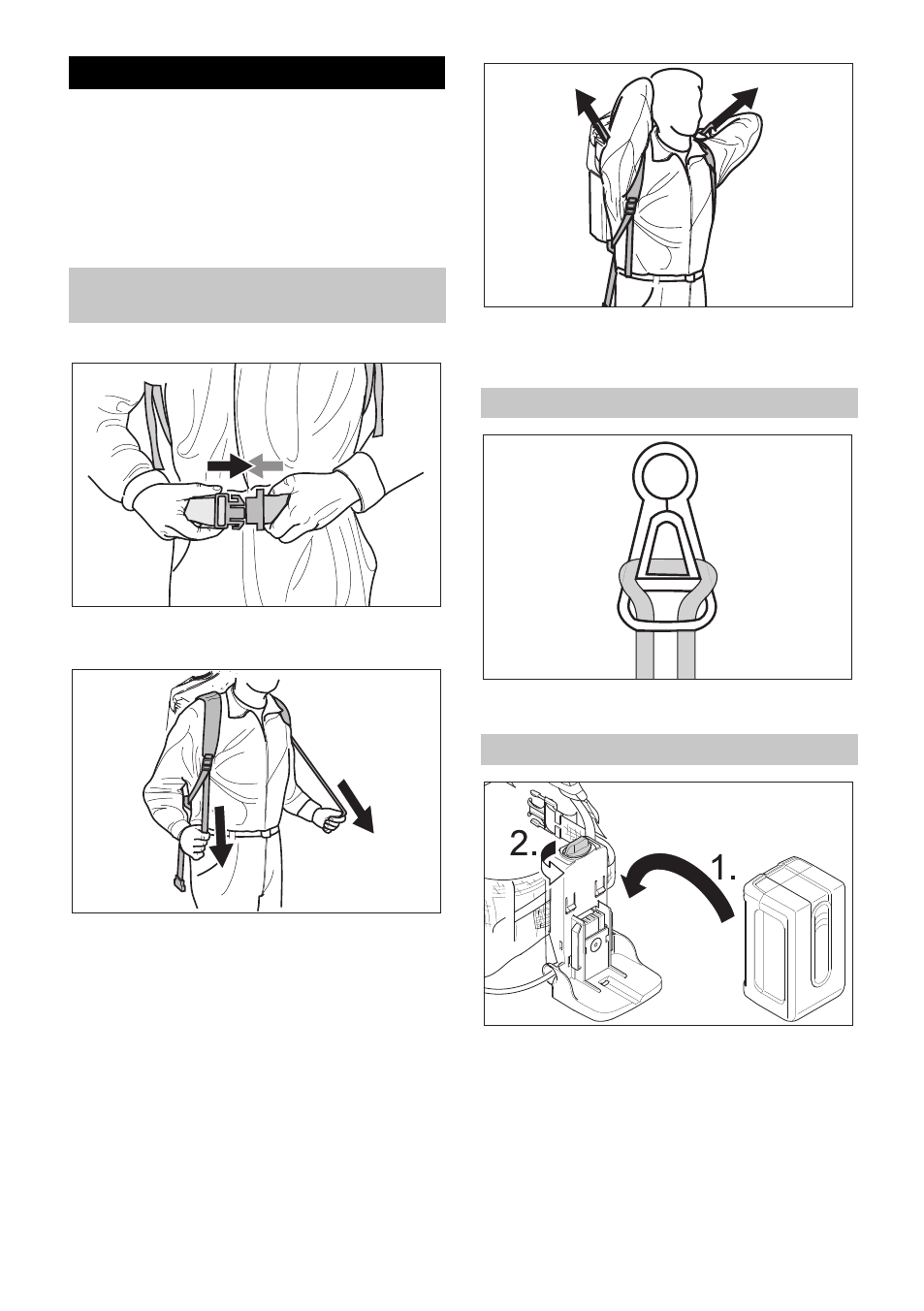 2.

1.