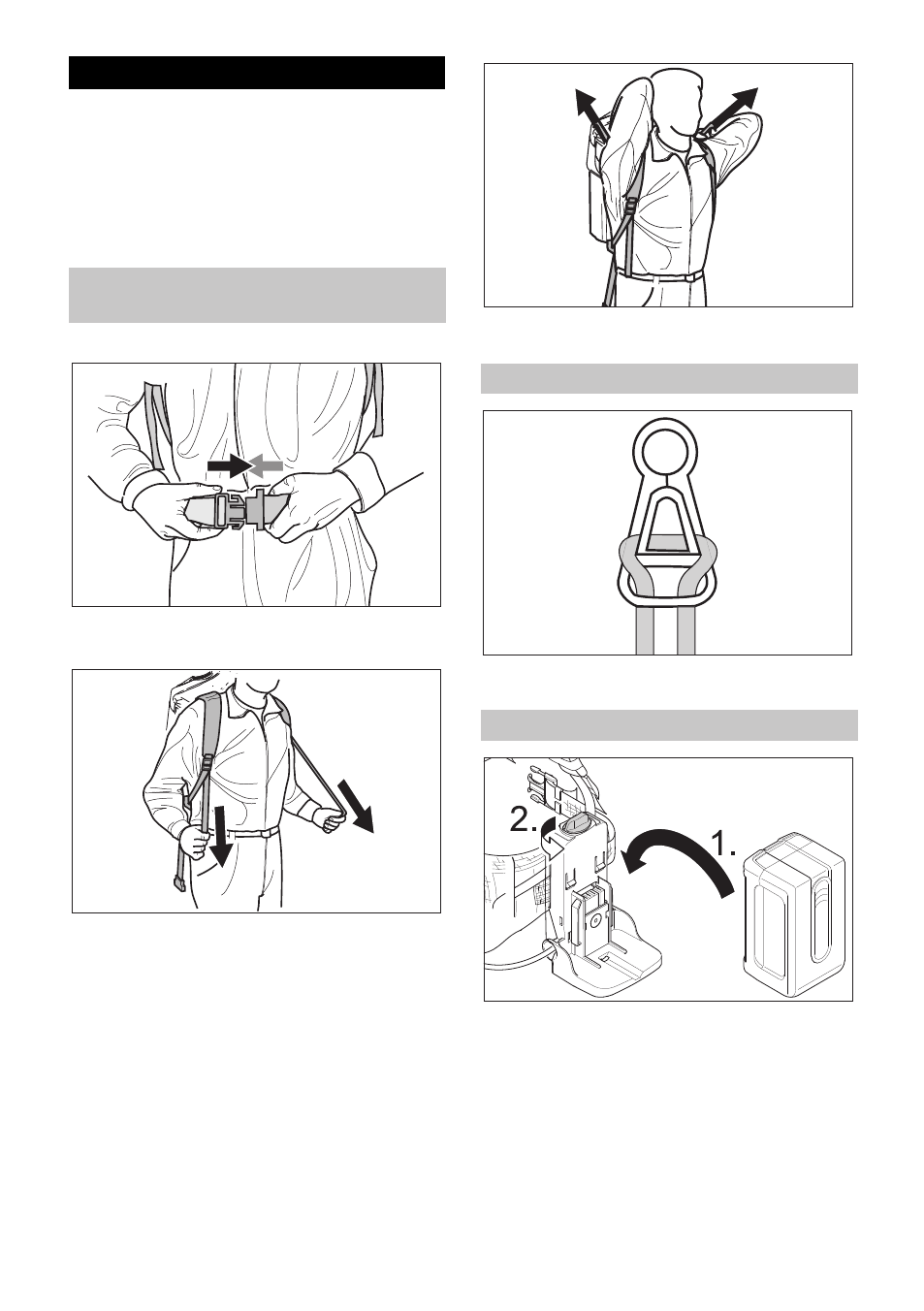 2.

1.