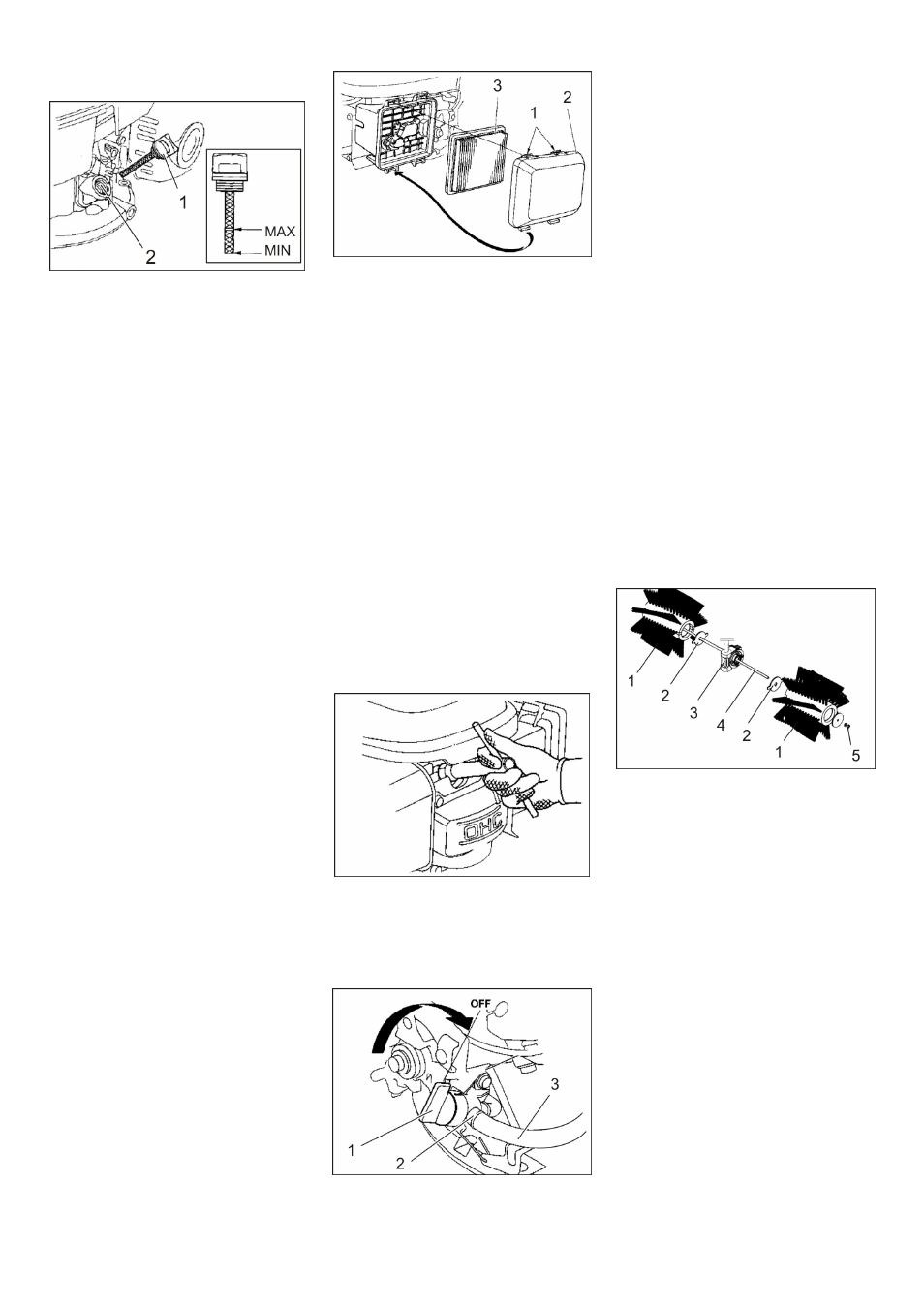 1
2
MAX
MIN

3
2
1

1
2
3
4
2
1
5

OHC

OFF
1
2
3