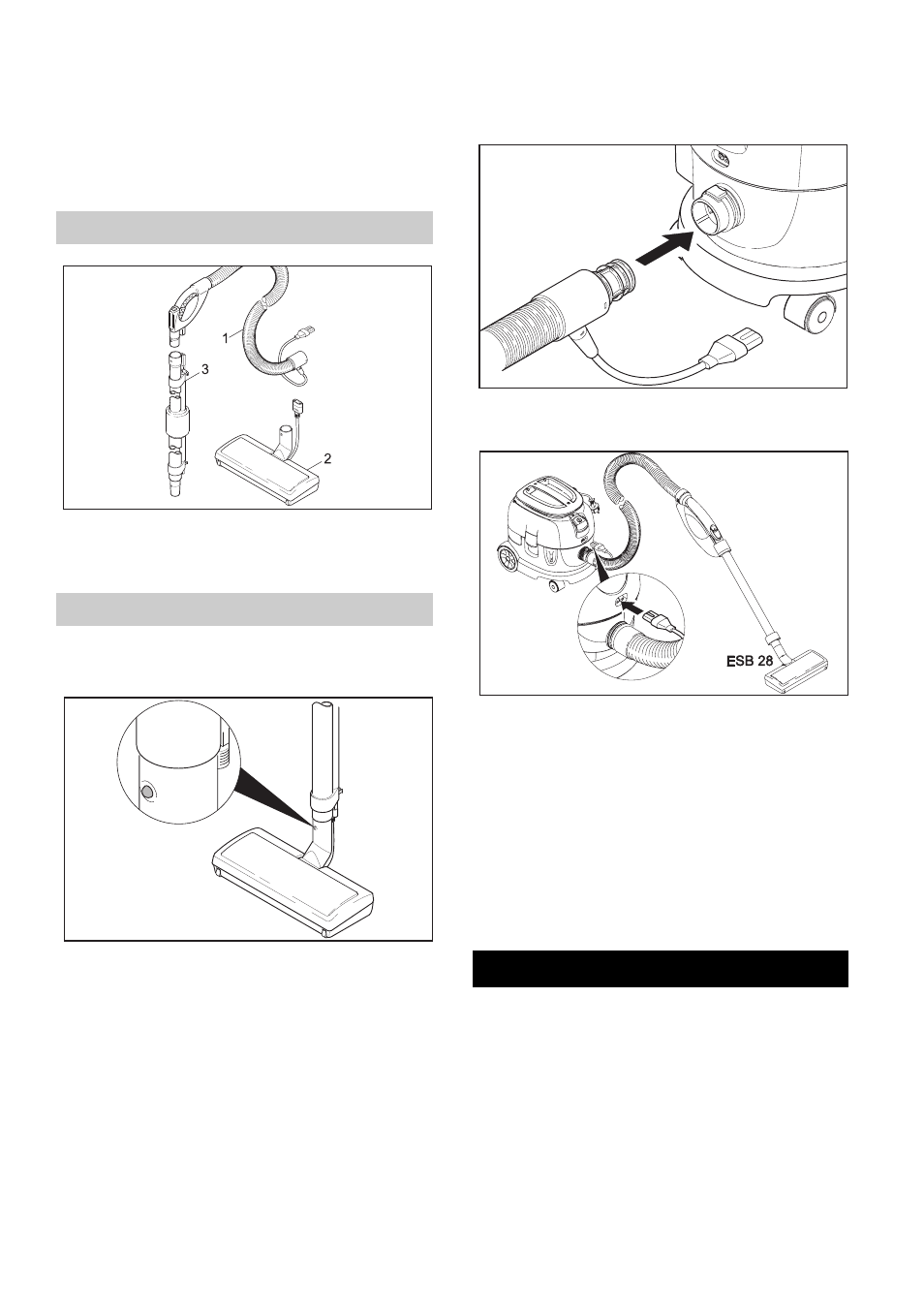 1
3
2

ESB 28