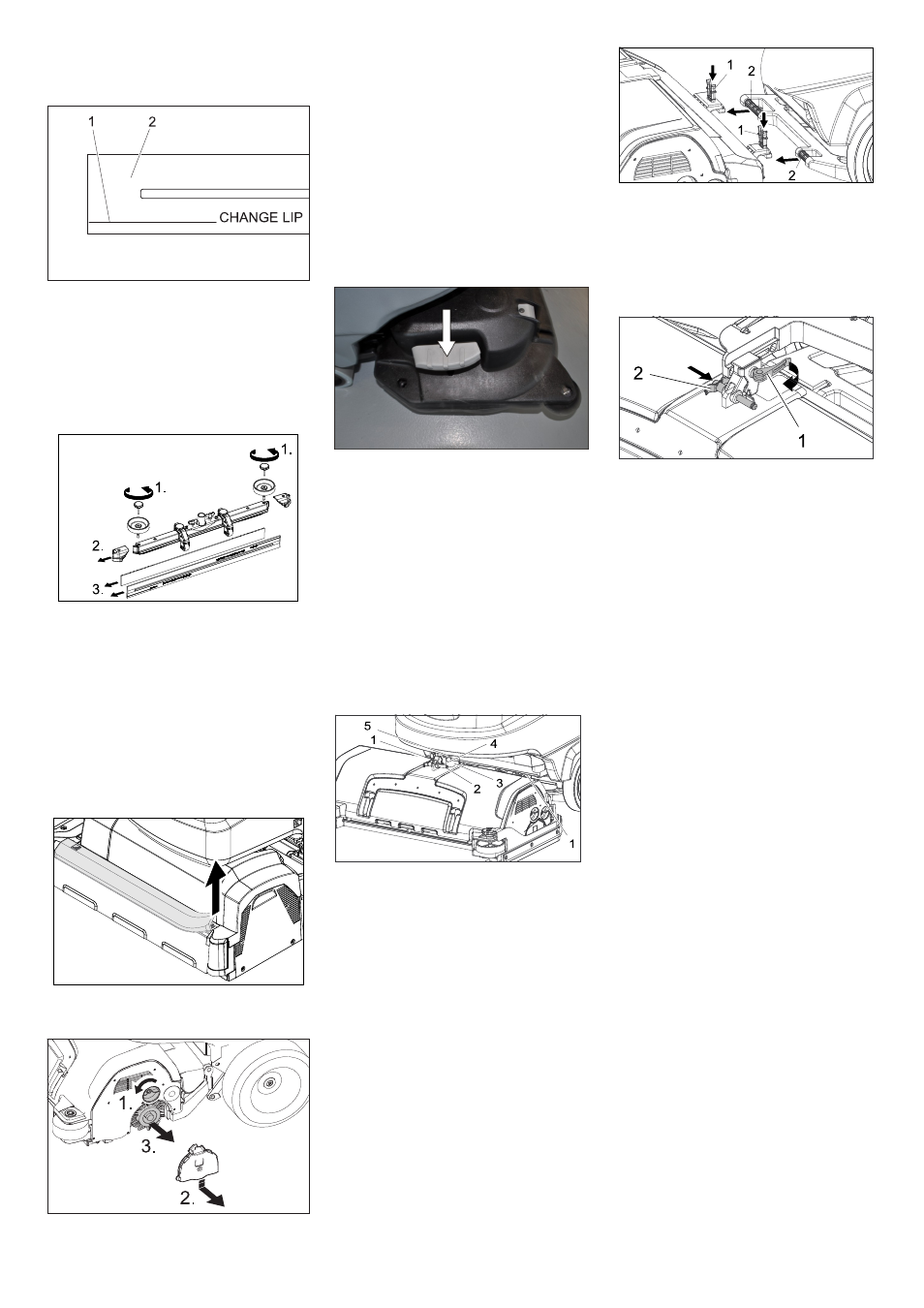 1 2

CHANGE LIP

1.

1.

2.

3.

1.

3.

2.

5
1
4
2
3
1

1
2
1
2

2
1