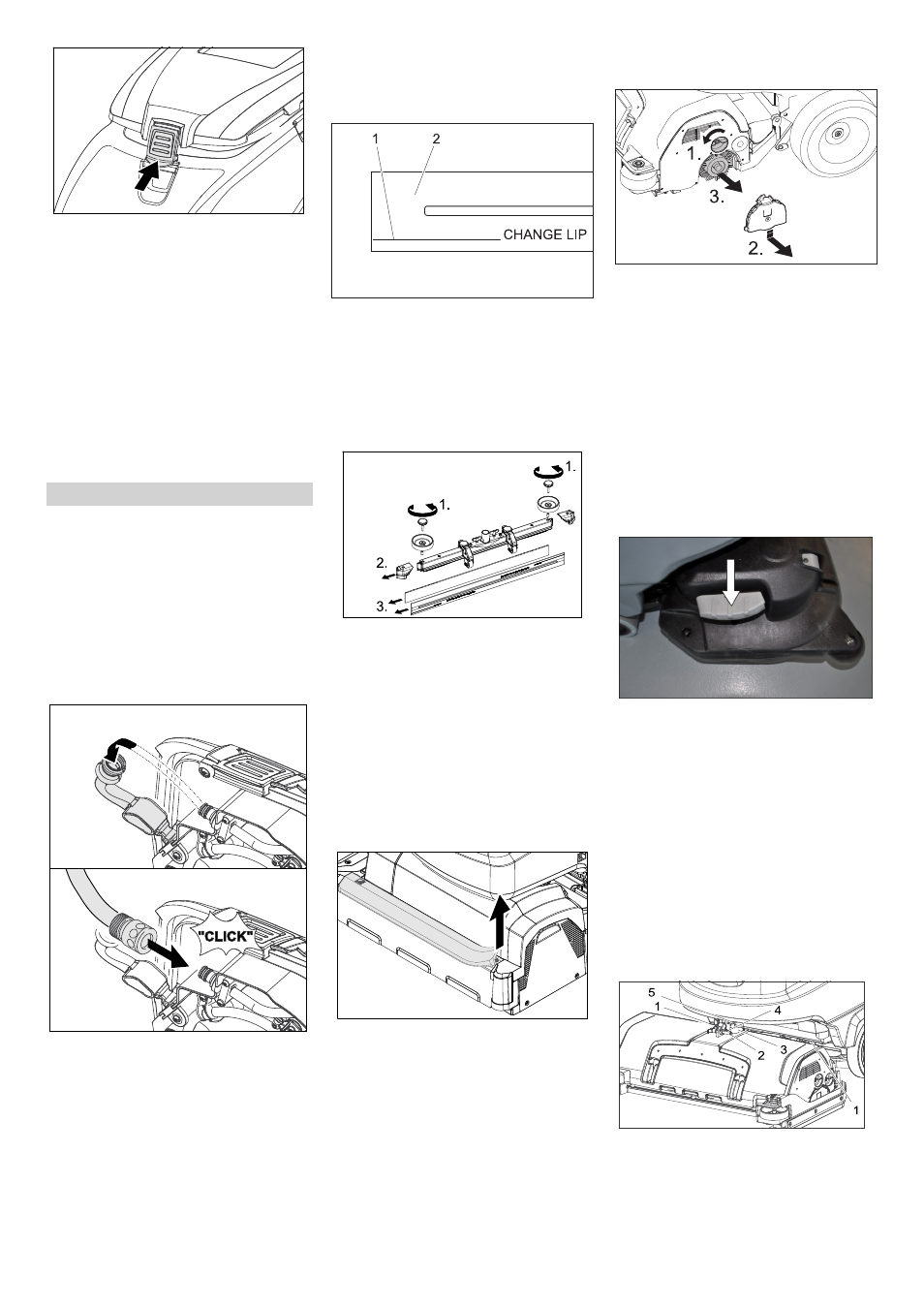 1 2

CHANGE LIP

1.

3.

2.

1.

1.

2.

3.

"CLICK"

5
1
4
2
3
1