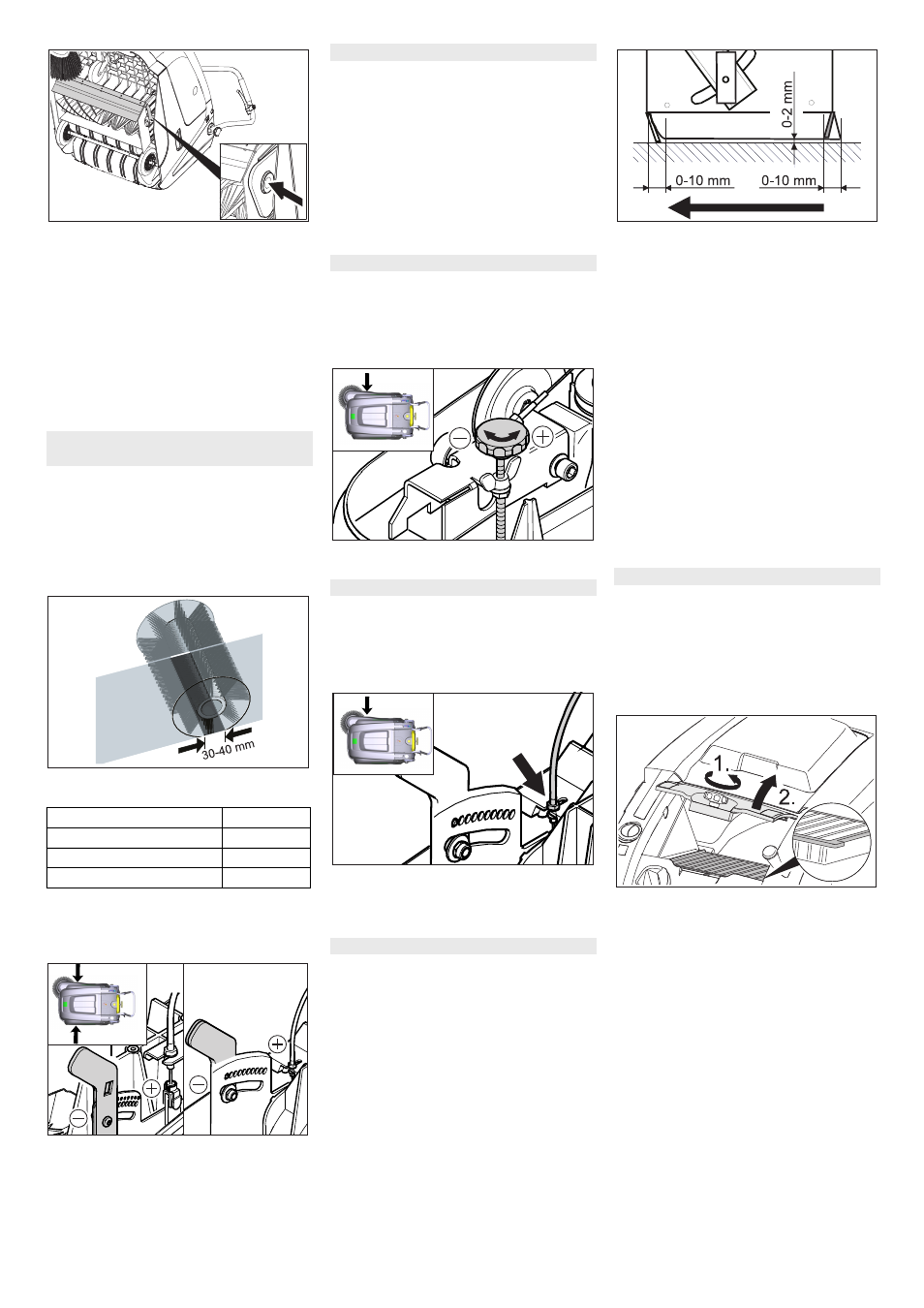 30-40 mm

0-2 mm

0-10 mm

0-10 mm

1.

2.