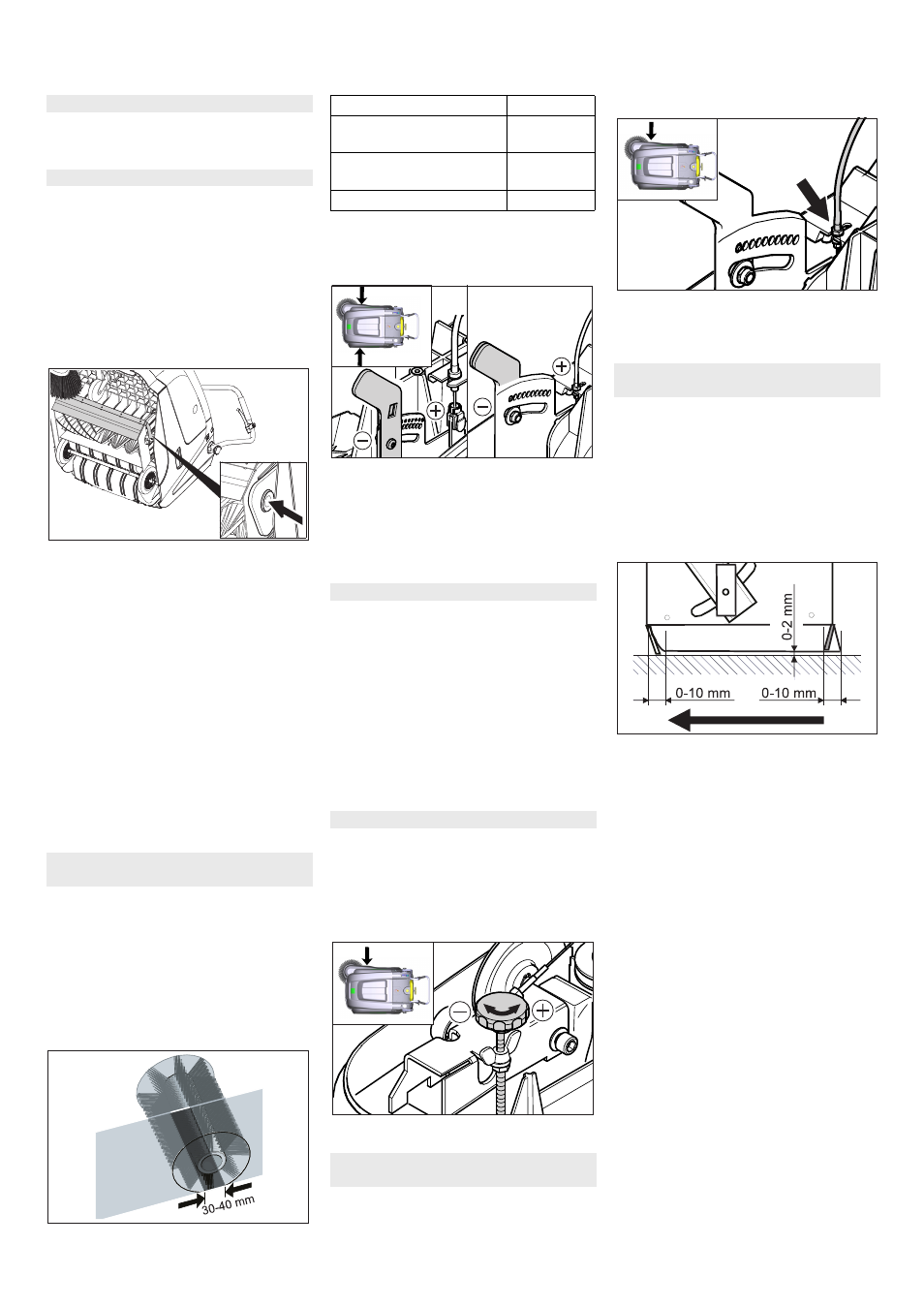 30-40 mm

0-2 mm

0-10 mm

0-10 mm