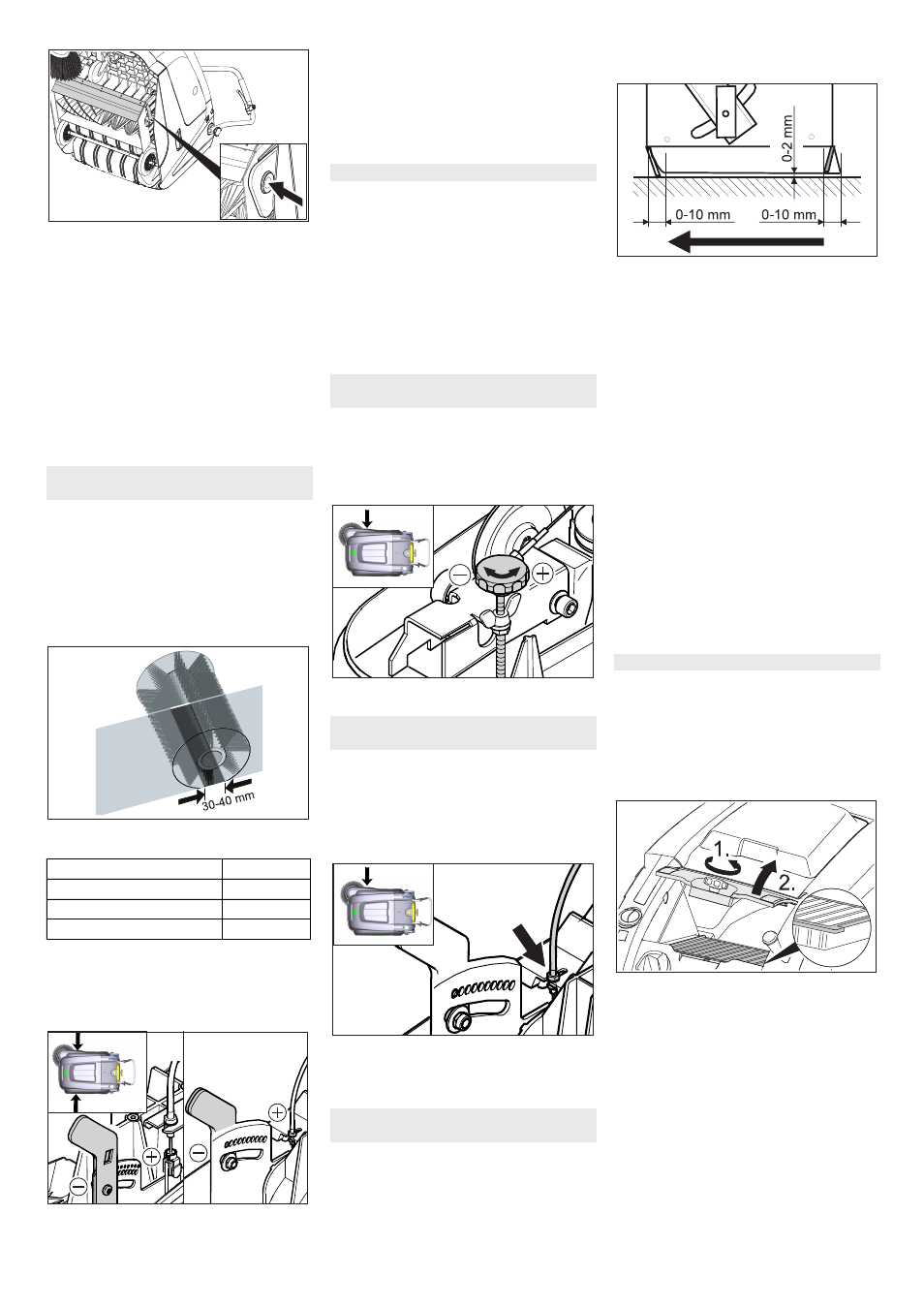 0-2 mm

0-10 mm

0-10 mm

30-40 mm

1.

2.